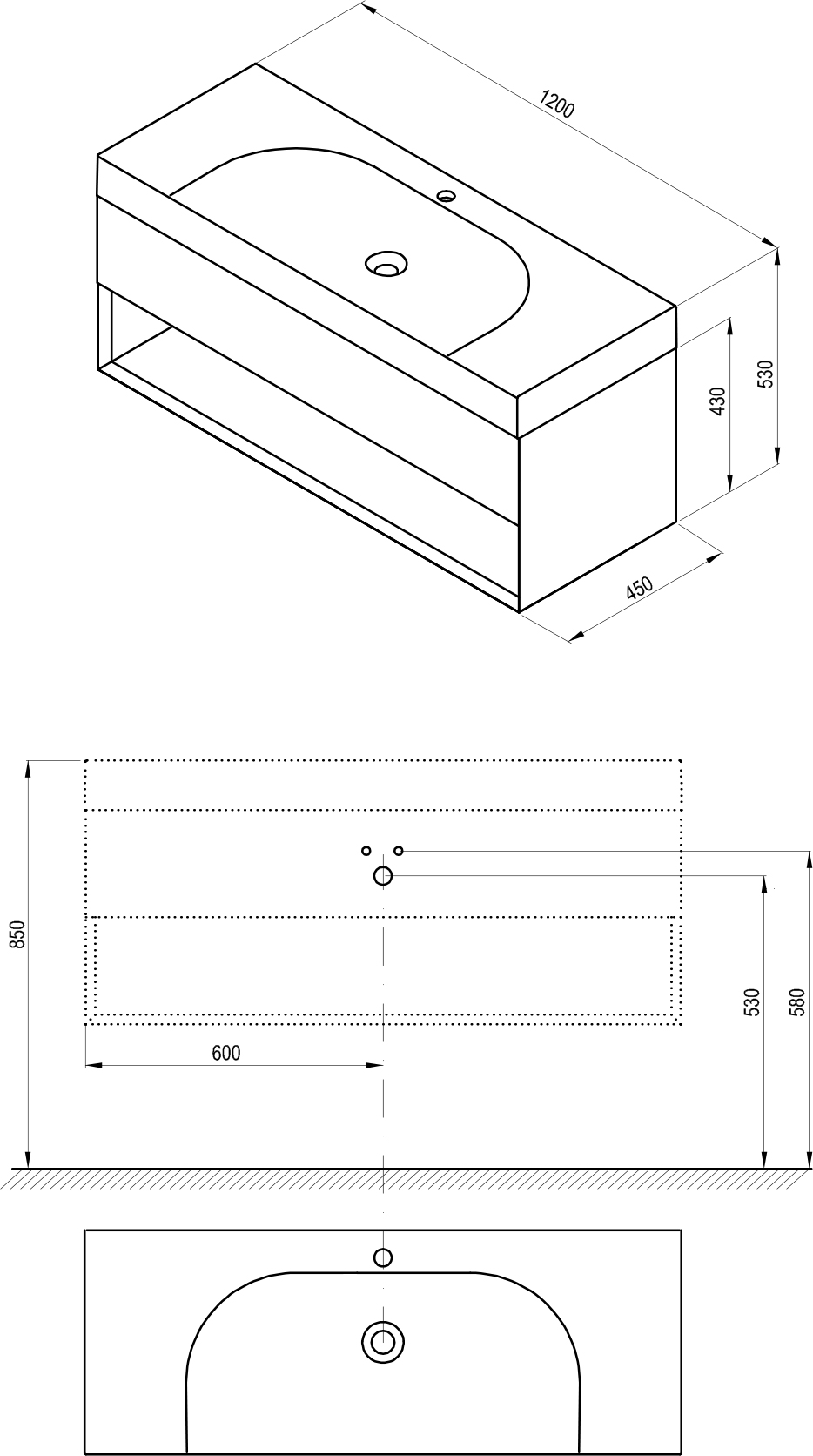 1200
530
430
450
850
600
530
580