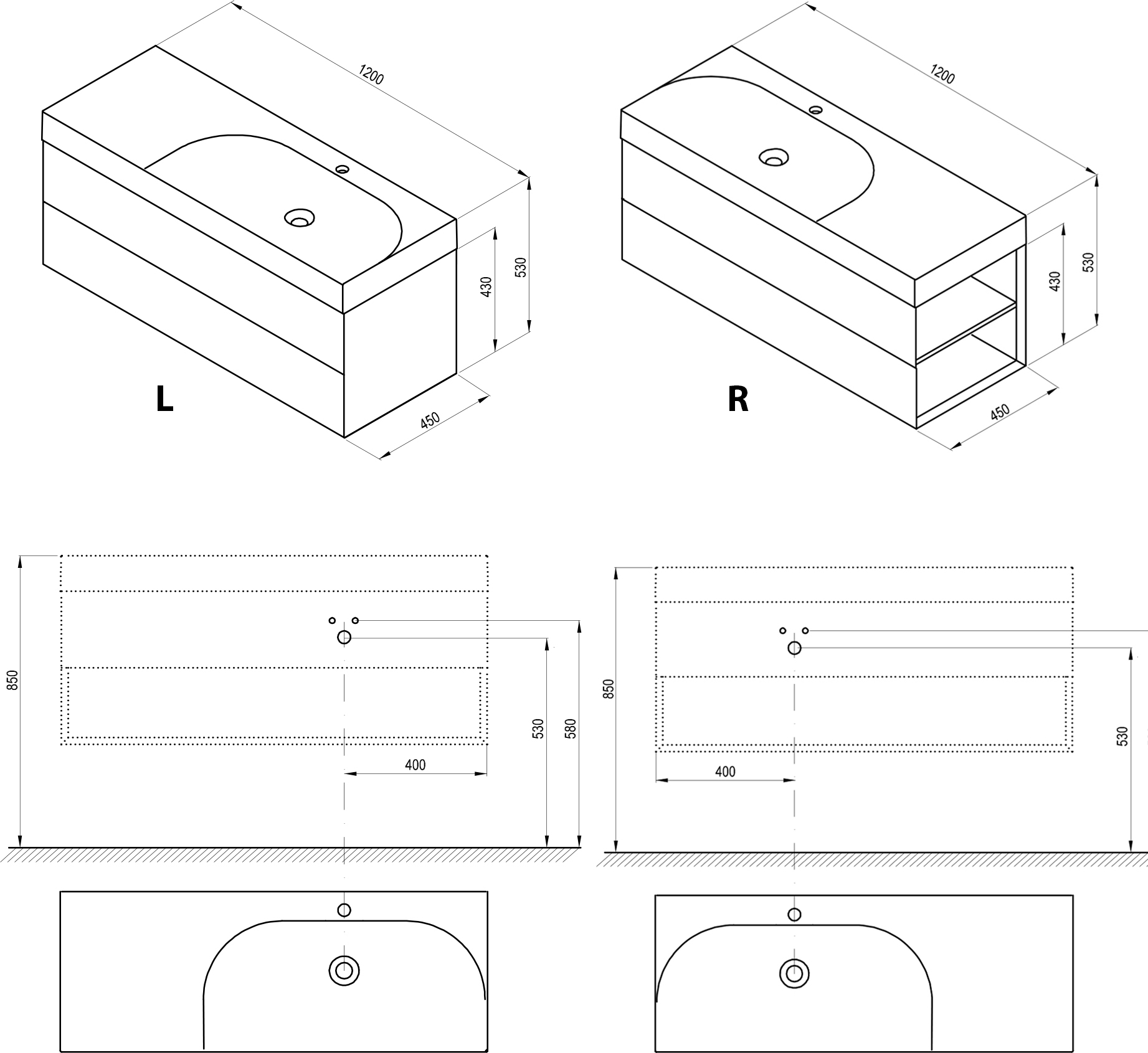 1200
530
430
L
450

1200
530
430
R
450

850
530
580
400

850
530
400