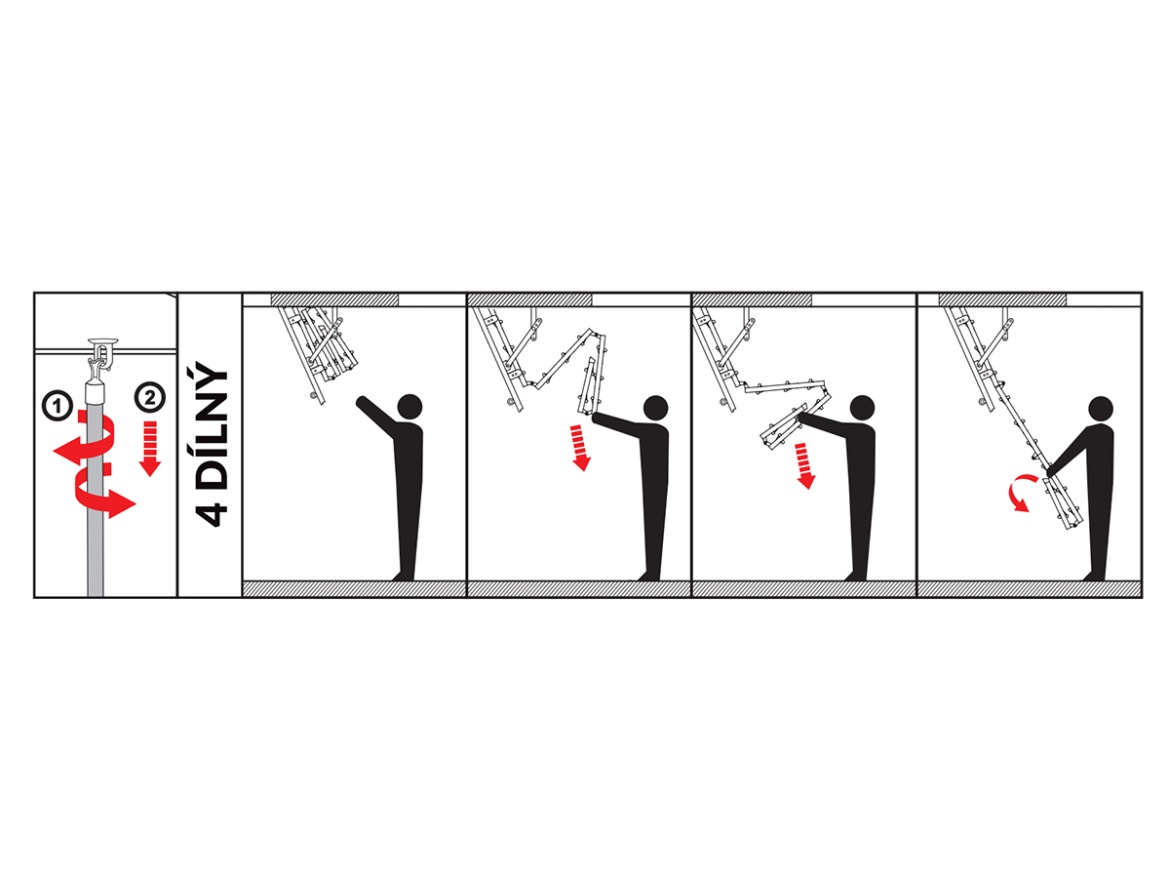 1
2
4 DÍLNÝ