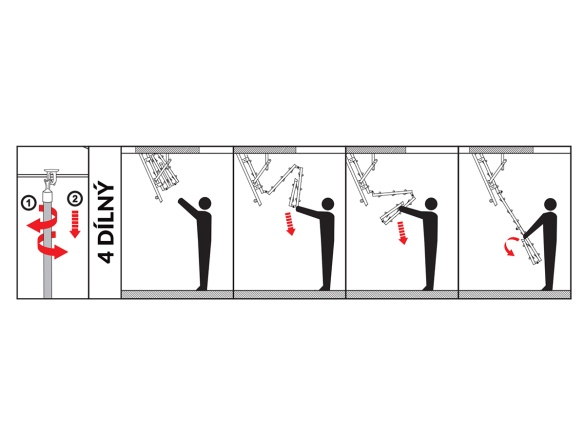 1
2
4 DÍLNÝ