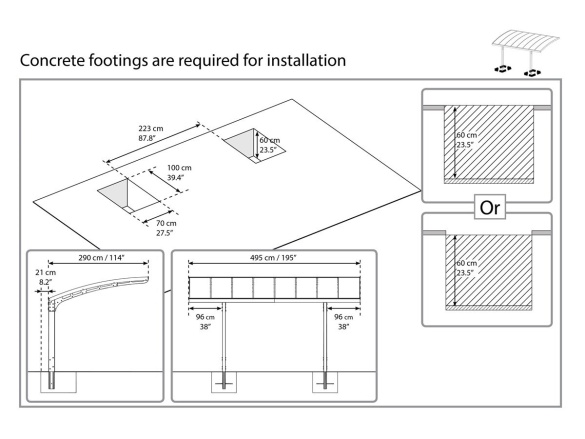 Concrete footings are required for installation

223 cm
87.8"

60 cm
23.5"

100 cm
39.4"

70 cm
27.5"

60 cm
23.5"

Or

60 cm
23.5"

290 cm / 114"

21 cm
8.2"

495 cm / 195"

96 cm
38"

96 cm
38"