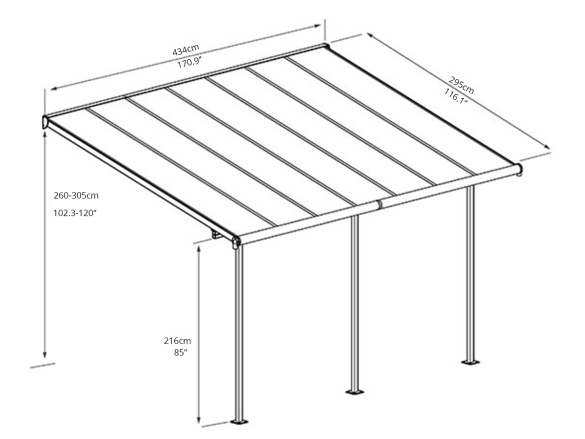 434cm
170.9"

295cm
116.1"

260-305cm
102.3-120"

216cm
85"