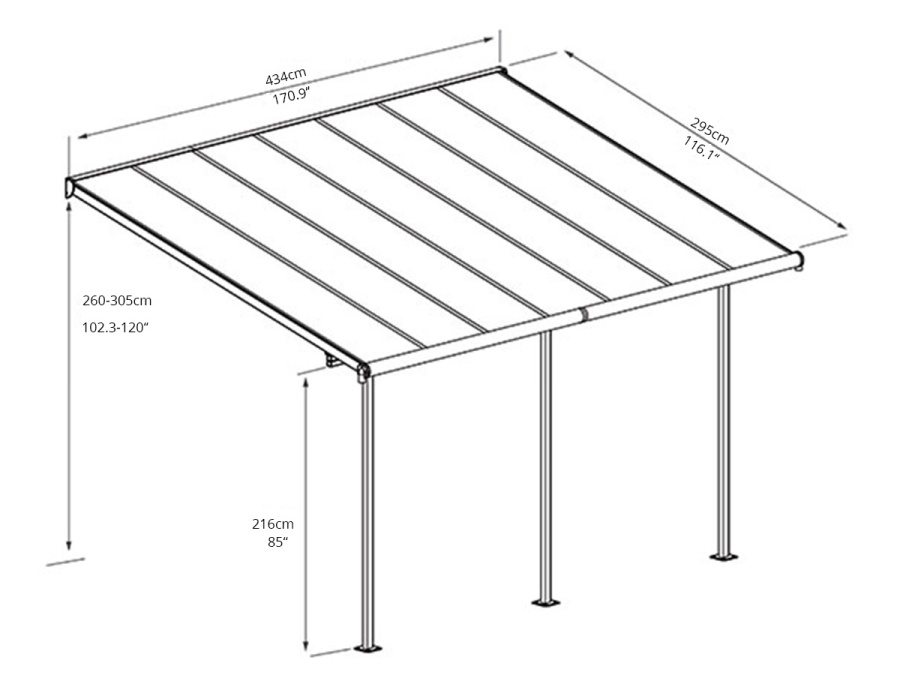 434cm
170.9"

295cm
116.1"

260-305cm
102.3-120"

216cm
85"