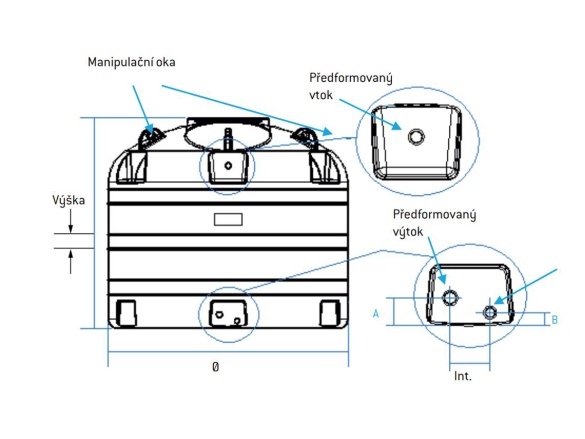 Manipulační oka

Předformovaný vtok

Výška

Předformovaný výtok

A

B

Ø

Int.