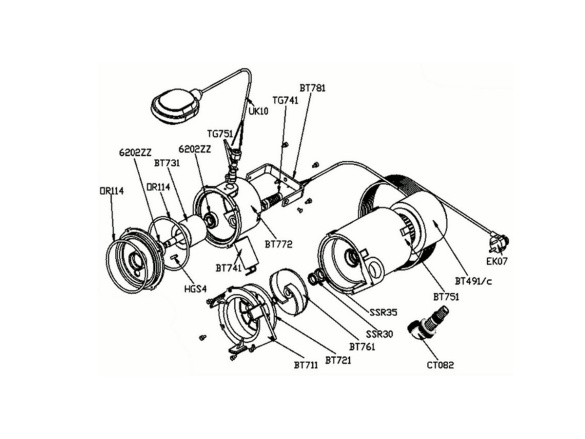 BT781
TG741
UK10
TG751
6202ZZ
6202ZZ
BT731
OR114
OR114
BT772
BT741
HGS4
EK07
BT491/c
BT751
SSR35
SSR30
BT761
BT721
BT711
CT082