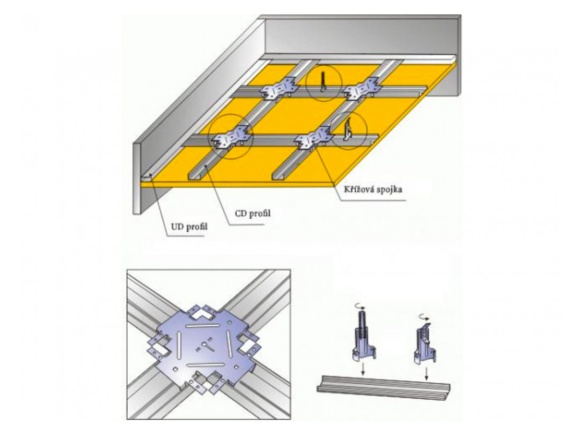 Křížová spojka
CD profil
UD profil