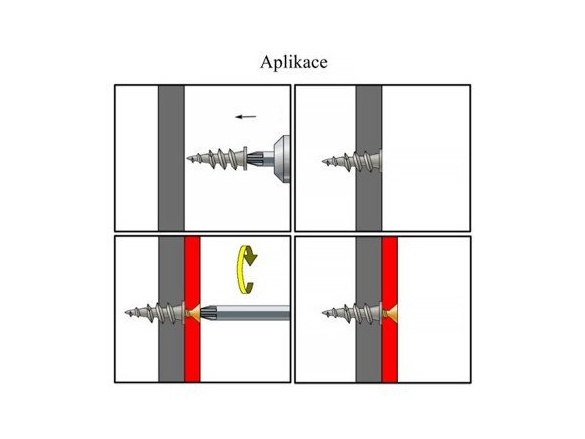 Aplikace