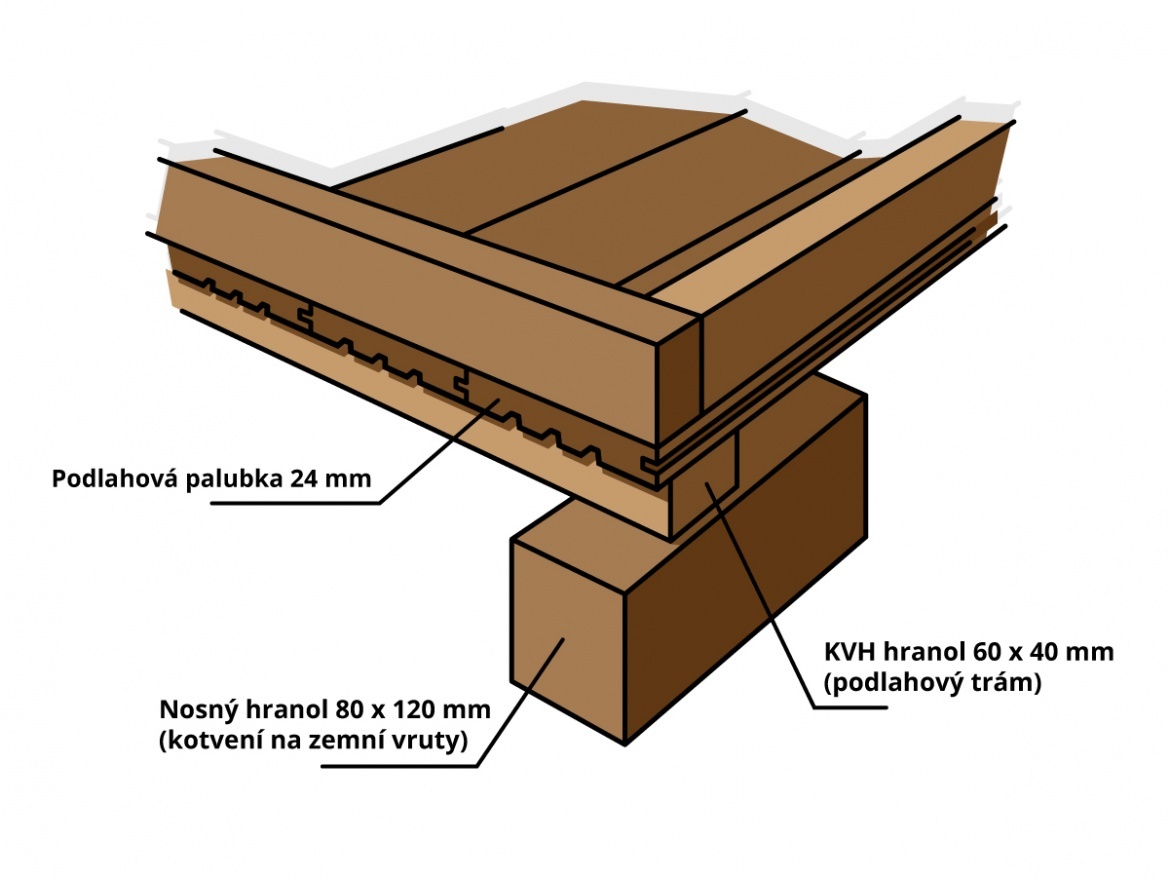 Podlahová palubka 24 mm

KVH hranol 60 x 40 mm
(podlahový trám)

Nosný hranol 80 x 120 mm
(kotvení na zemní vruty)