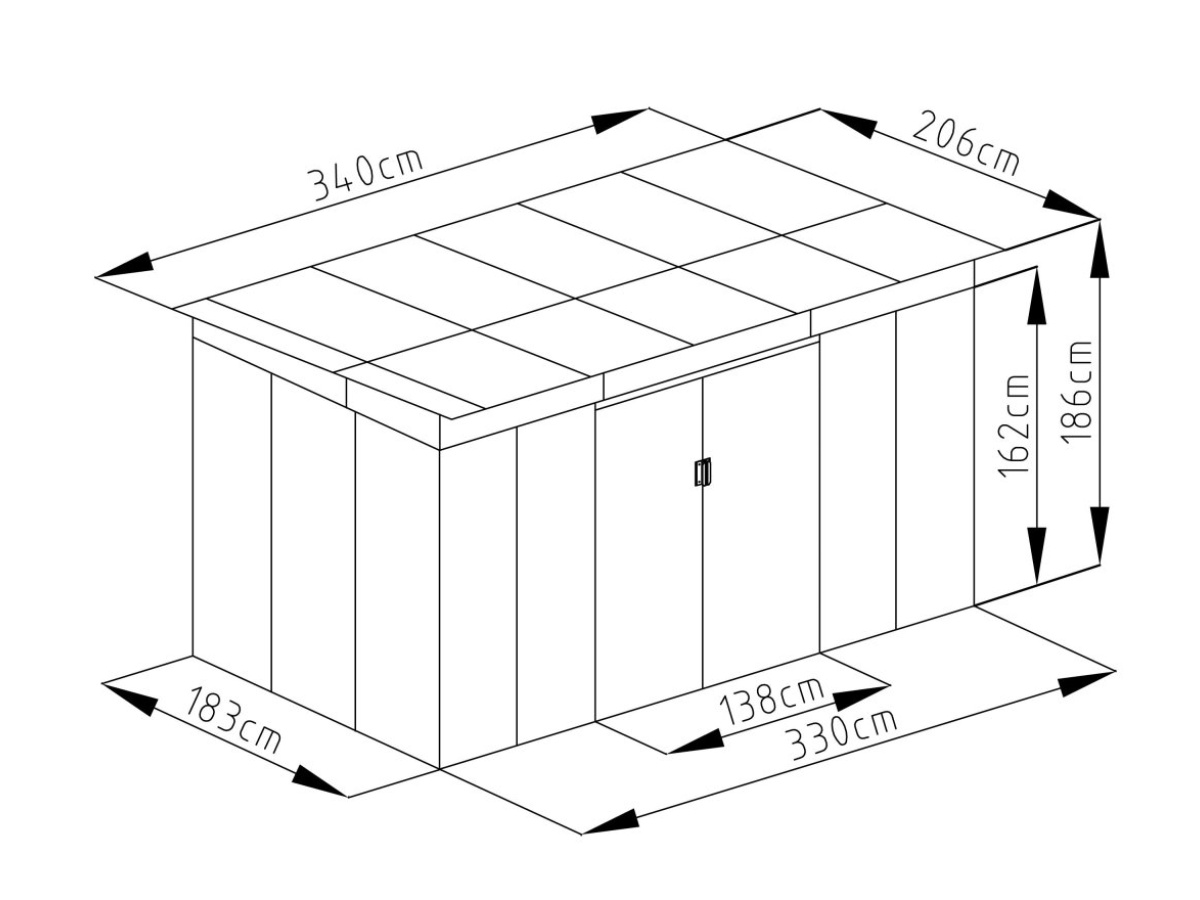 340cm
206cm
162cm
186cm
183cm
138cm
330cm