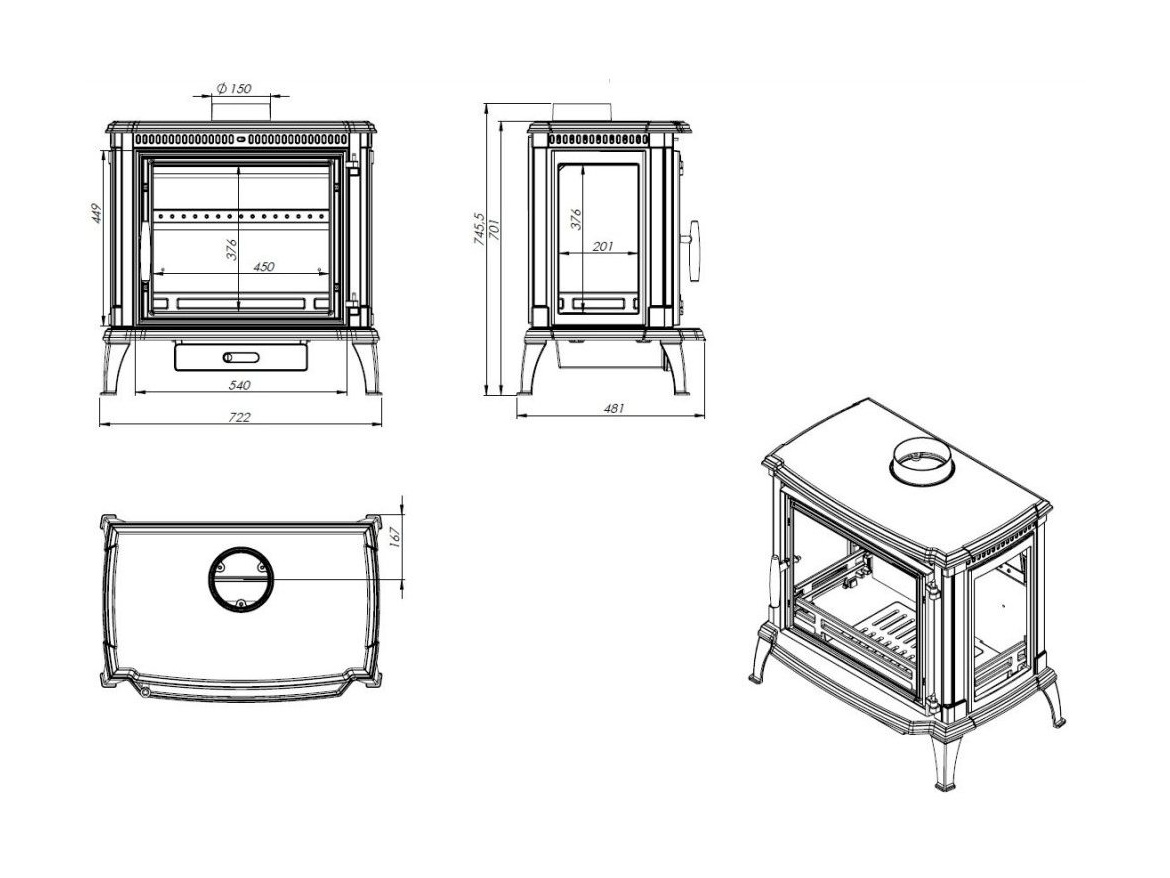 Ø 150
449
376
450
540
722
745,5
701
376
201
481
167