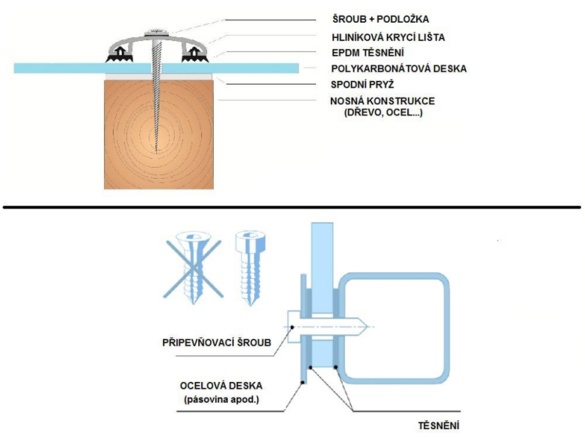 ŠROUB + PODLOŽKA
HLINÍKOVÁ KRYCÍ LIŠTA
EPDM TĚSNĚNÍ
POLYKARBONÁTOVÁ DESKA
SPODNÍ PRYŽ
NOSNÁ KONSTRUKCE (DŘEVO, OCEL...)

PŘIPEVŇOVACÍ ŠROUB

OCELOVÁ DESKA (pásovina apod.)

TĚSNĚNÍ