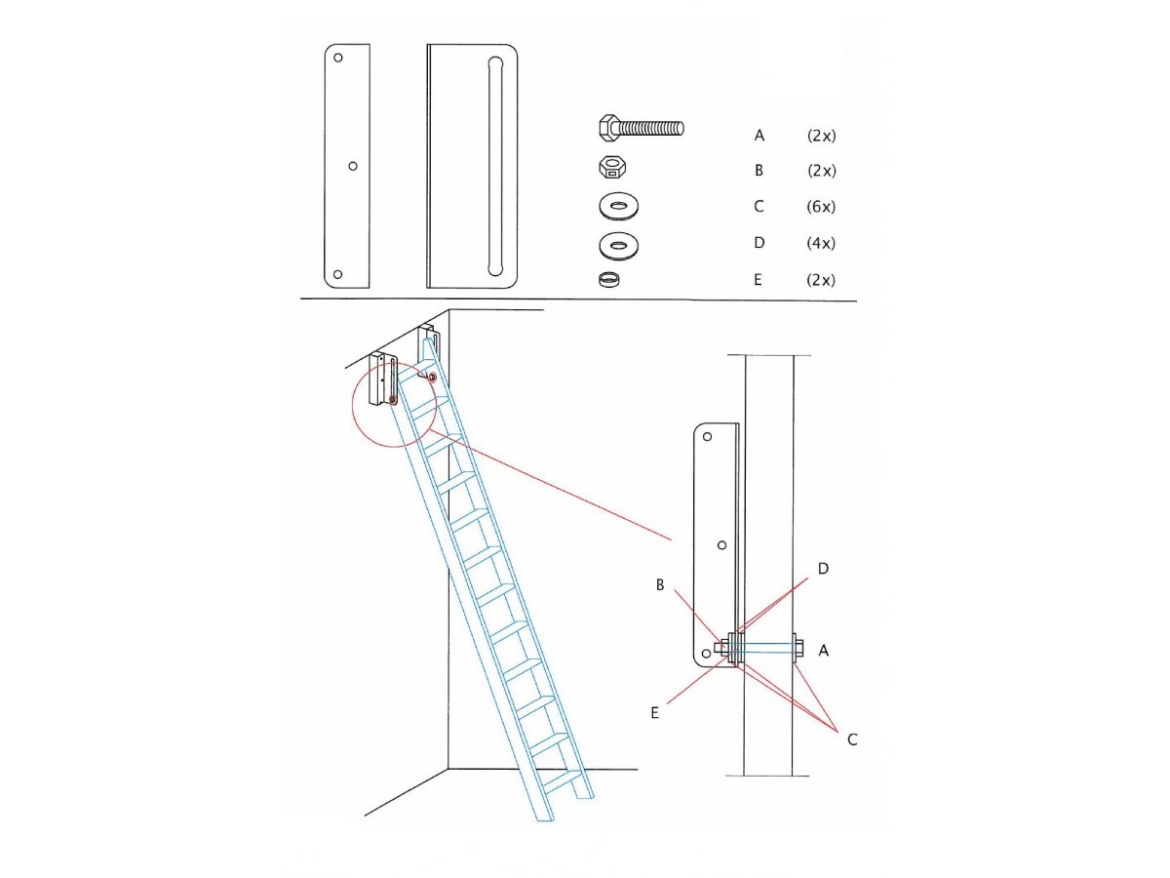 A (2x)
B (2x)
C (6x)
D (4x)
E (2x)

B
D
A
E
C