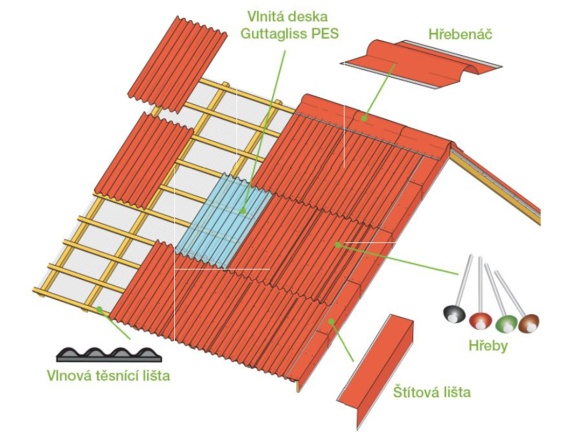 Vlnitá deska
Guttagliss PES

Hřebenáč

Hřeby

Vlnová těsnící lišta

Štítová lišta