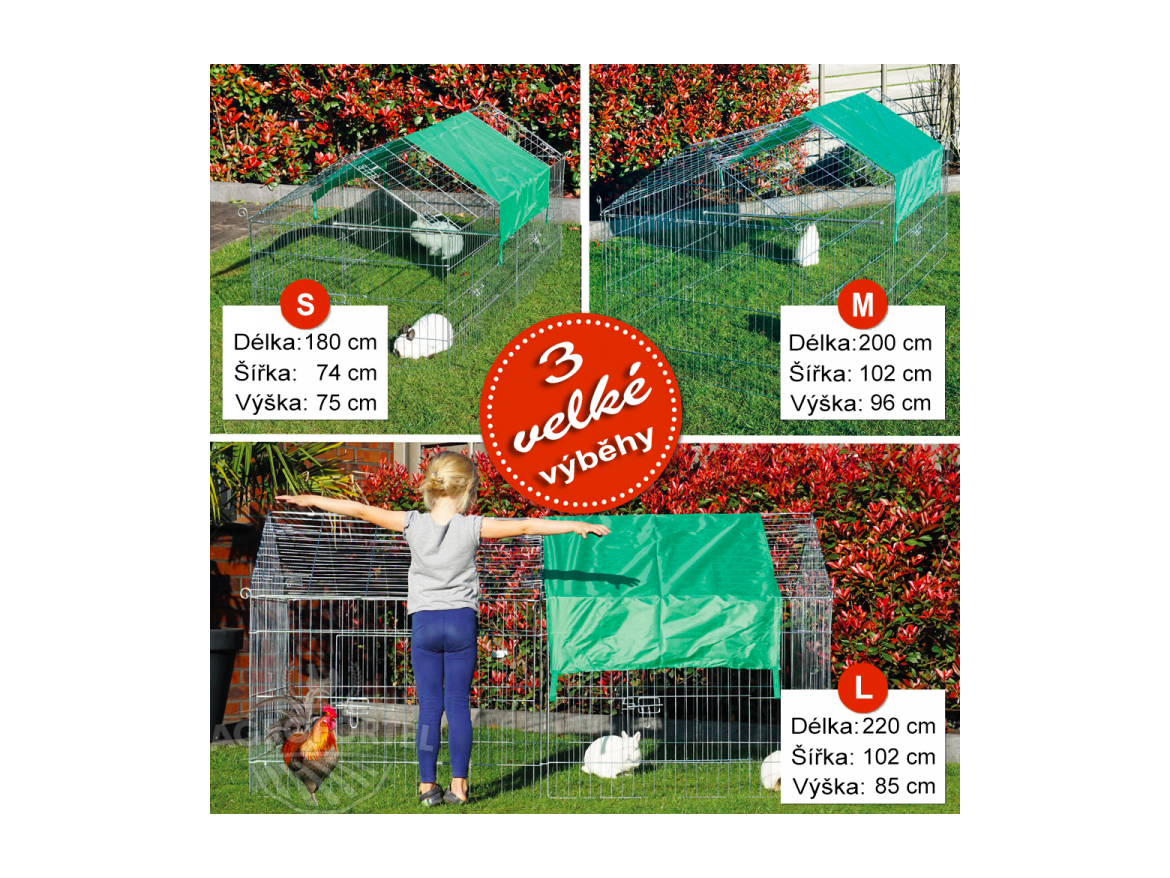 S
Délka: 180 cm
Šířka: 74 cm
Výška: 75 cm

M
Délka: 200 cm
Šířka: 102 cm
Výška: 96 cm

3 velké výběhy

L
Délka: 220 cm
Šířka: 102 cm
Výška: 85 cm