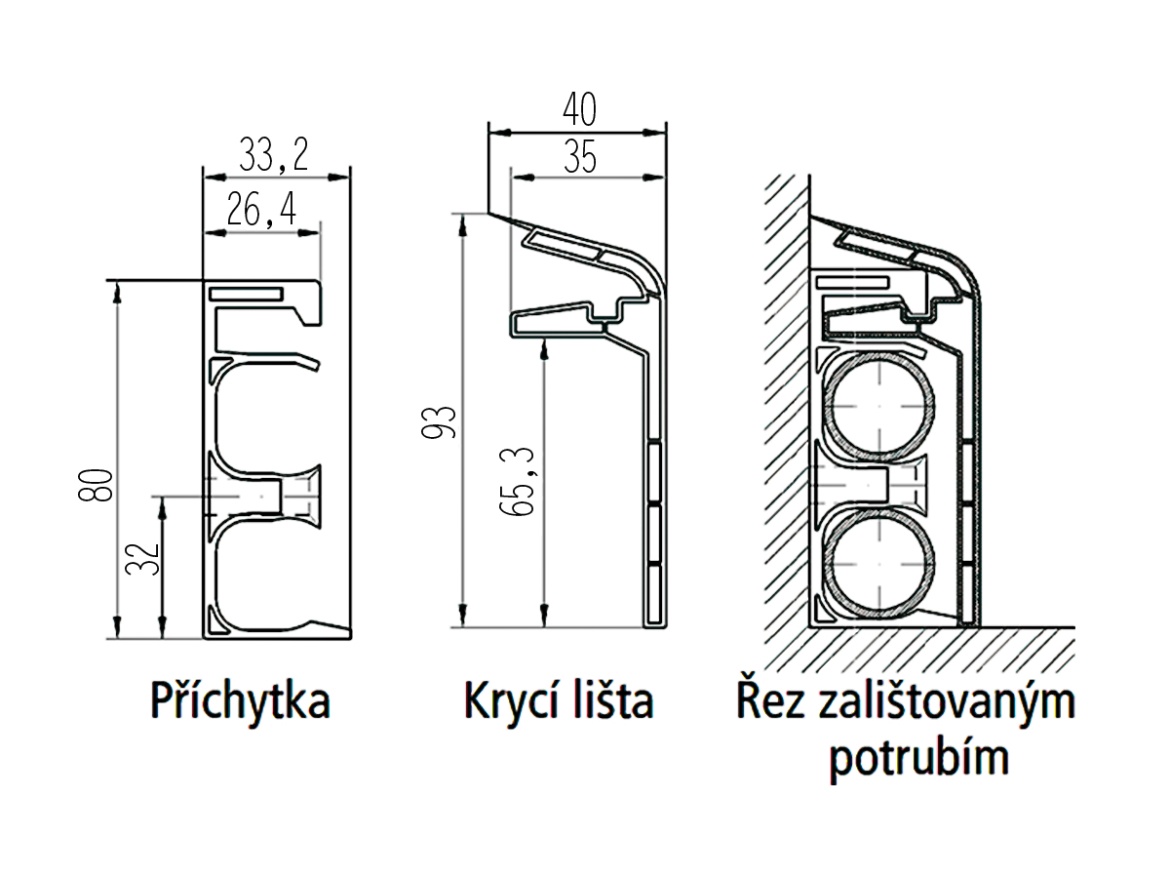 33,2
26,4
80
32
Příchytka

40
35
93
65,3
Krycí lišta

Řez zalištovaným potrubím