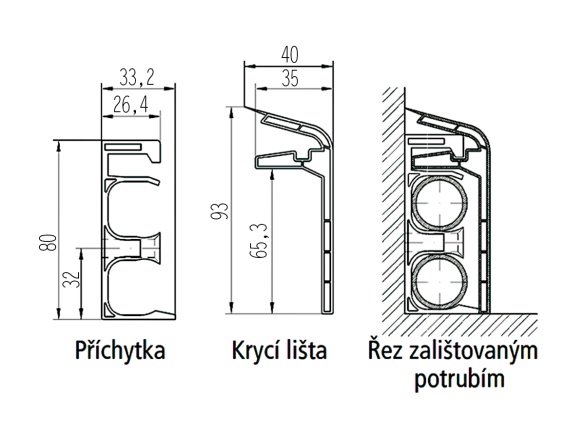 33,2
26,4
80
32
Příchytka

40
35
93
65,3
Krycí lišta

Řez zalištovaným potrubím