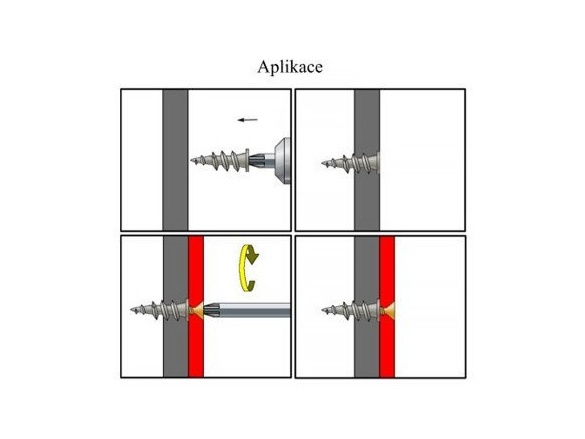 Aplikace