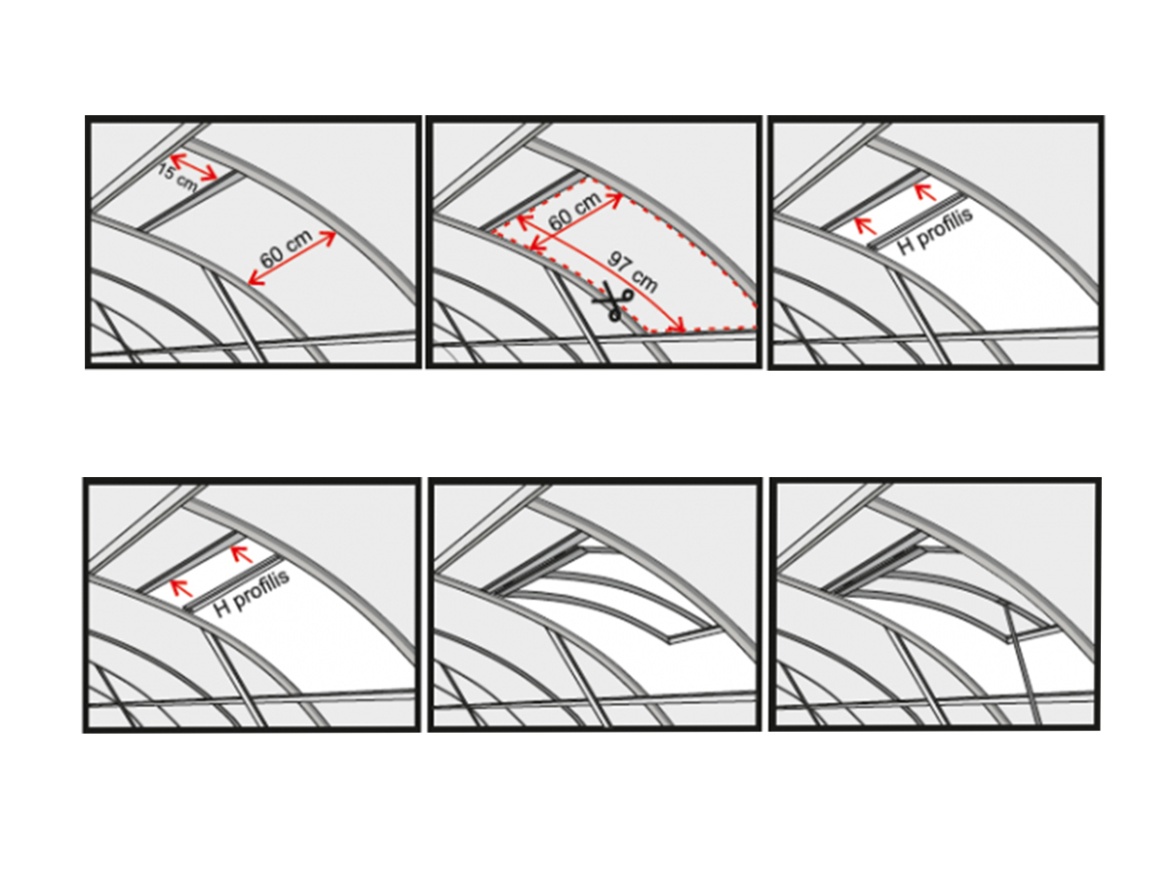 15 cm
60 cm

60 cm
97 cm

H profilis

H profilis