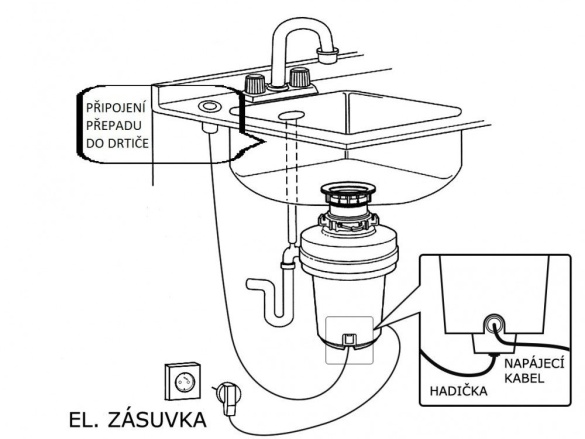 PŘIPOJENÍ PŘEPADU DO DRTIČE

NAPÁJECÍ KABEL

HADIČKA

EL. ZÁSUVKA