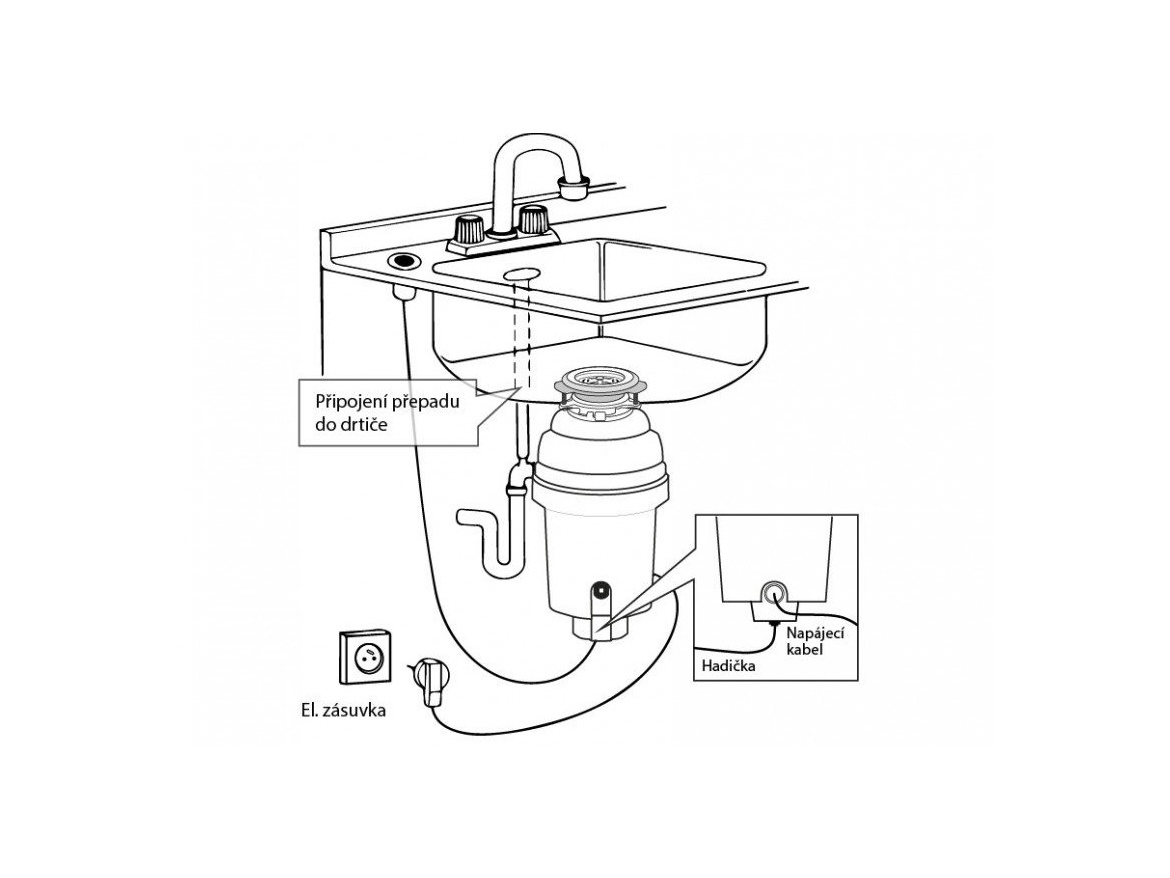 Připojení přepadu do drtiče

Napájecí kabel

Hadička

El. zásuvka