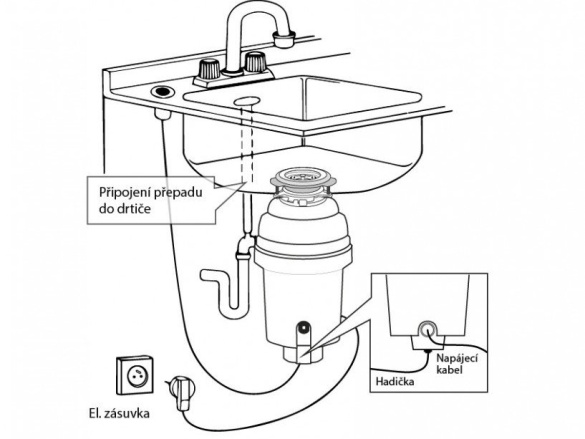 Připojení přepadu do drtiče

Napájecí kabel

Hadička

El. zásuvka