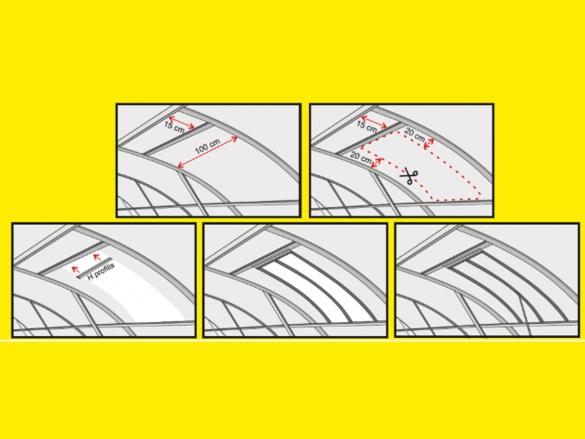 15 cm
100 cm

15 cm
20 cm
20 cm

H profilis