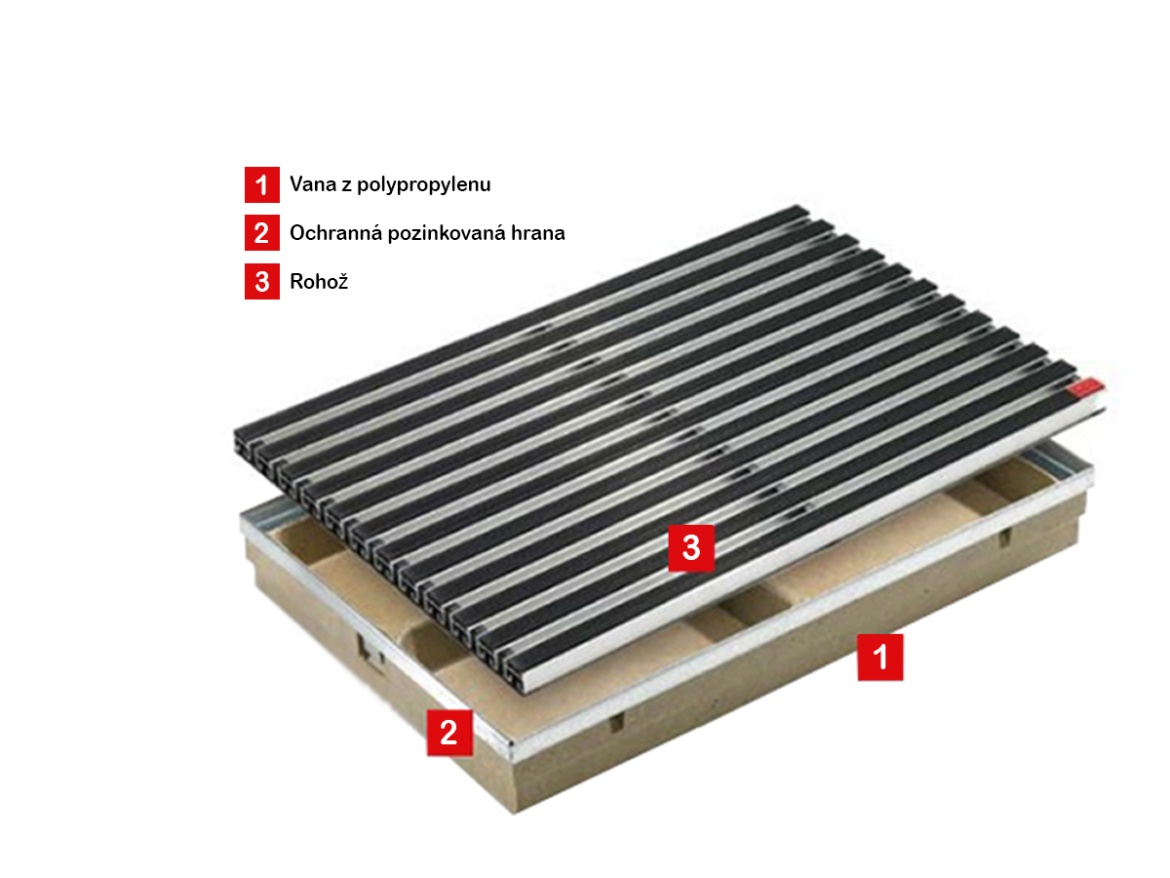 1 Vana z polypropylenu

2 Ochranná pozinkovaná hrana

3 Rohož

3

1

2