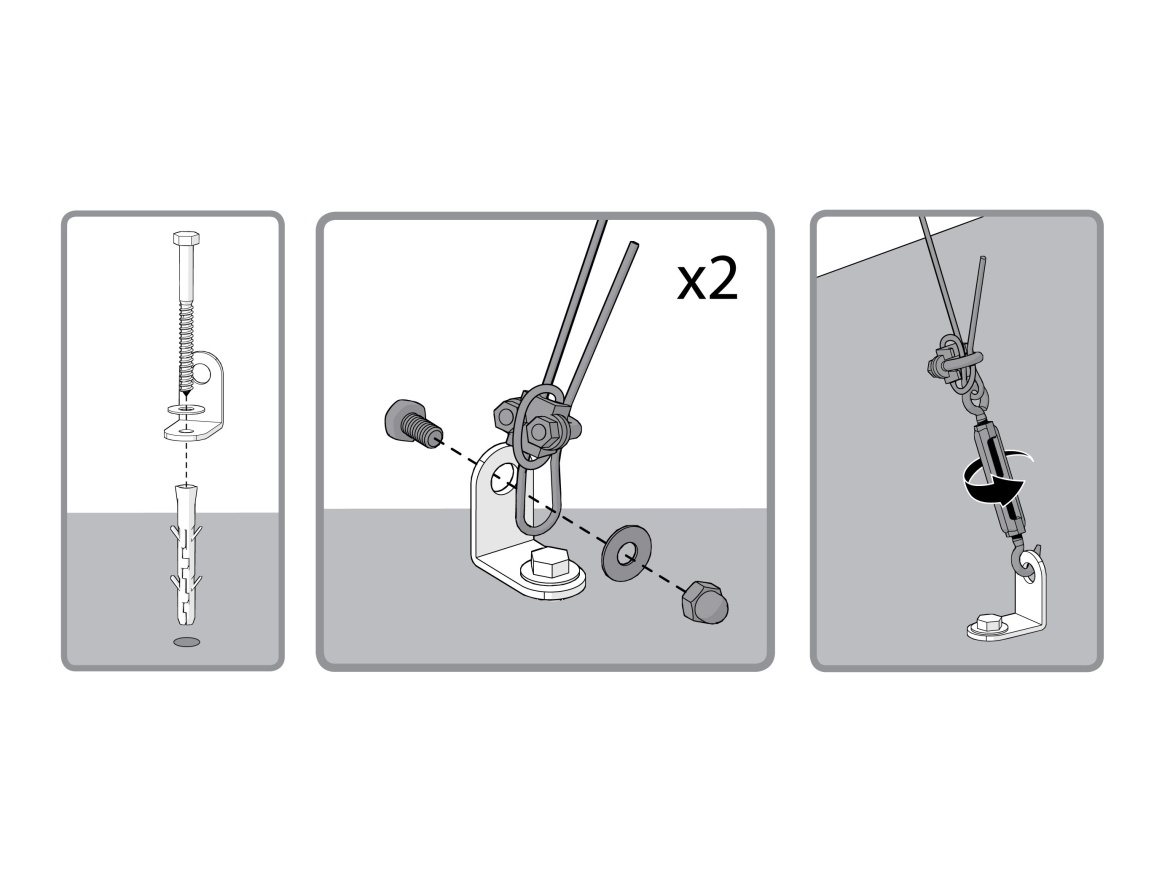 x2