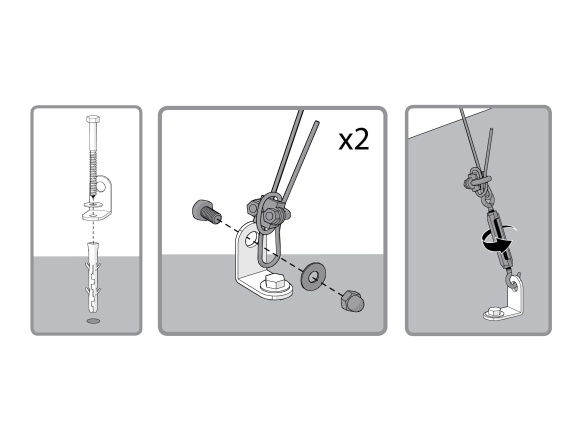 x2