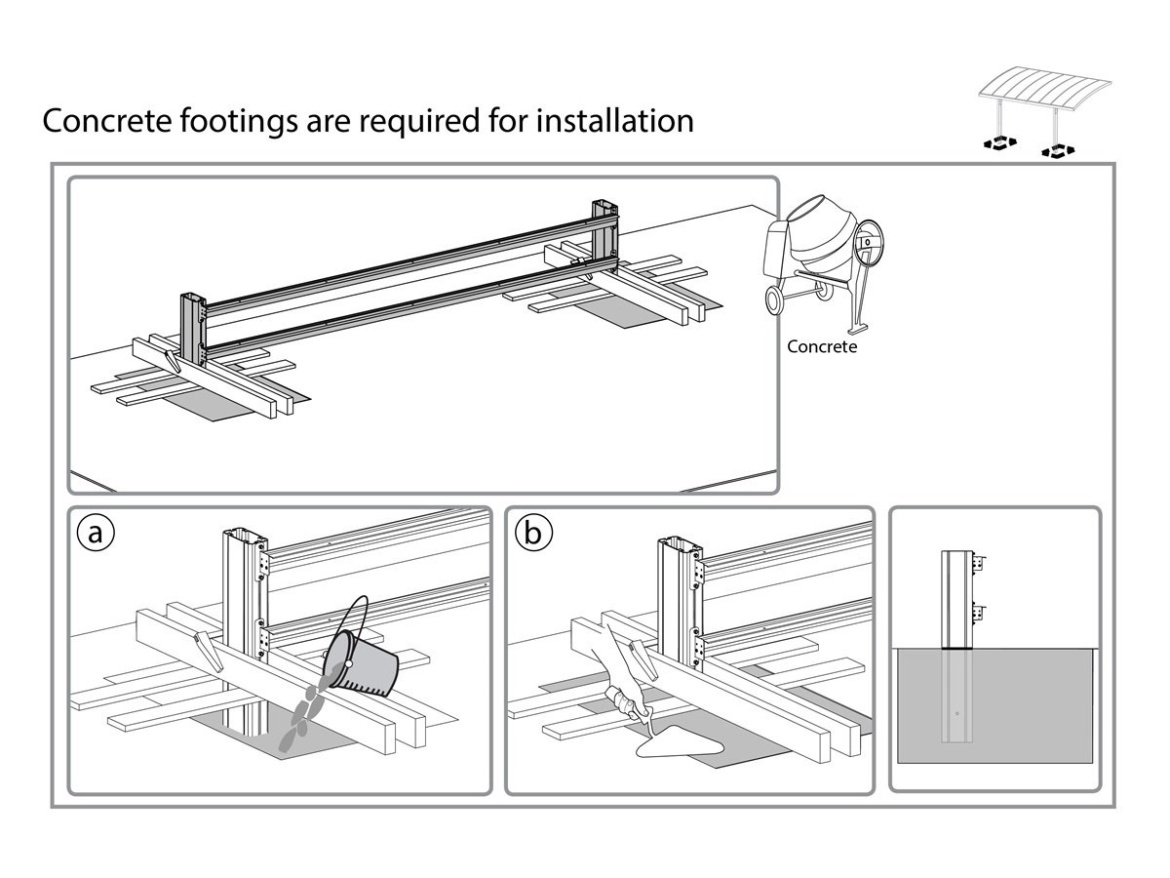 Concrete footings are required for installation

Concrete

a

b