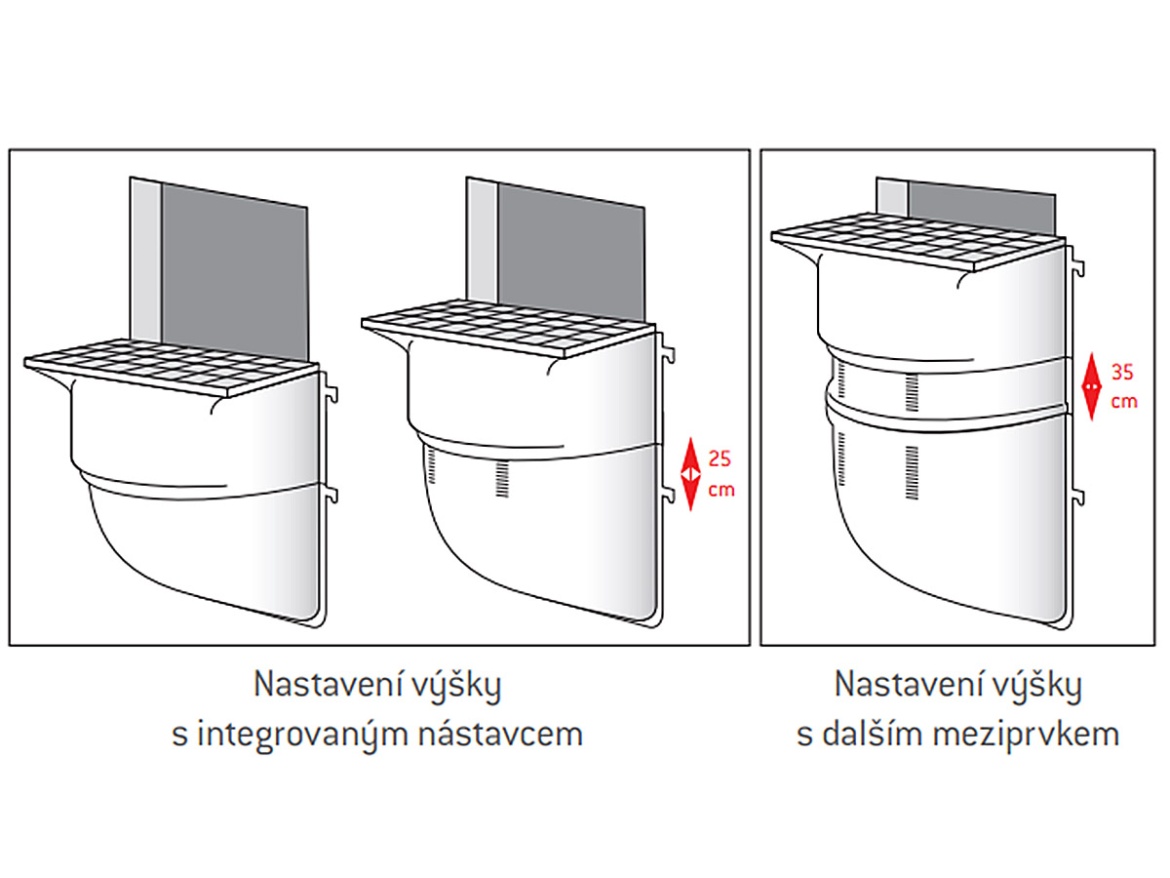 25 cm

35 cm

Nastavení výšky s integrovaným nástavcem

Nastavení výšky s dalším meziprvkem