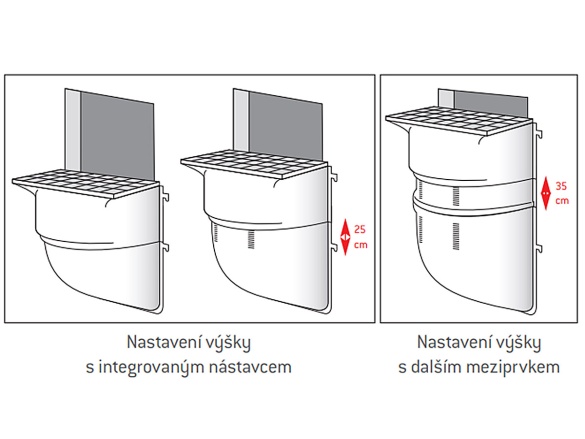 25 cm

35 cm

Nastavení výšky s integrovaným nástavcem

Nastavení výšky s dalším meziprvkem