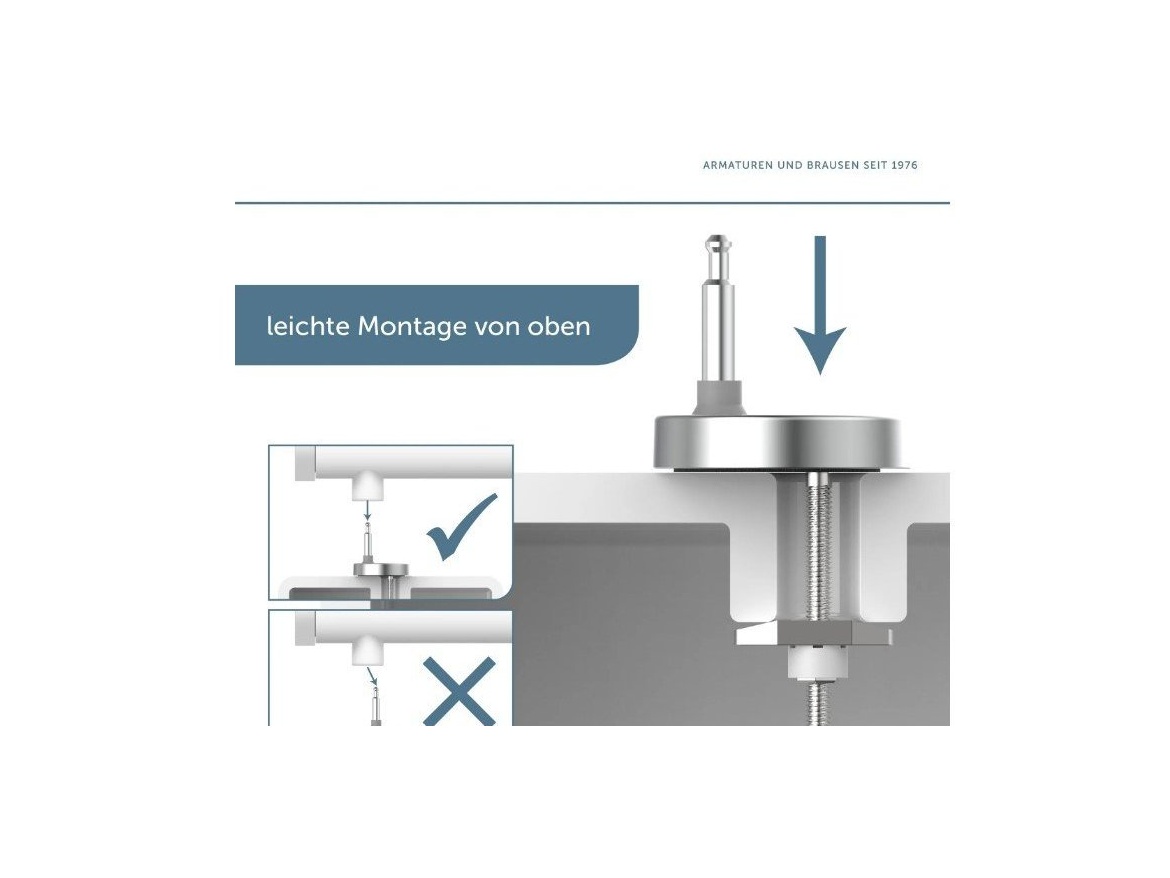 ARMATUREN UND BRAUSEN SEIT 1976

leichte Montage von oben