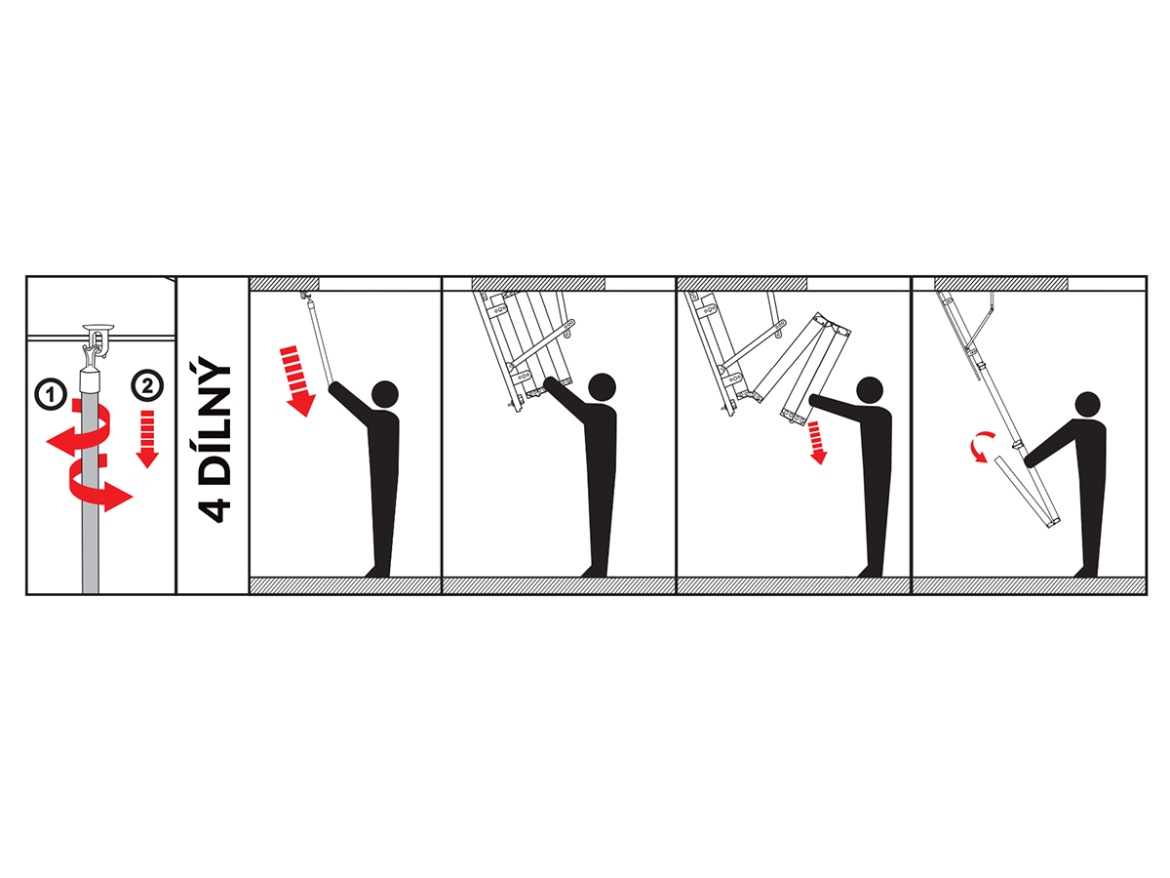 1
2
4 DÍLNÝ