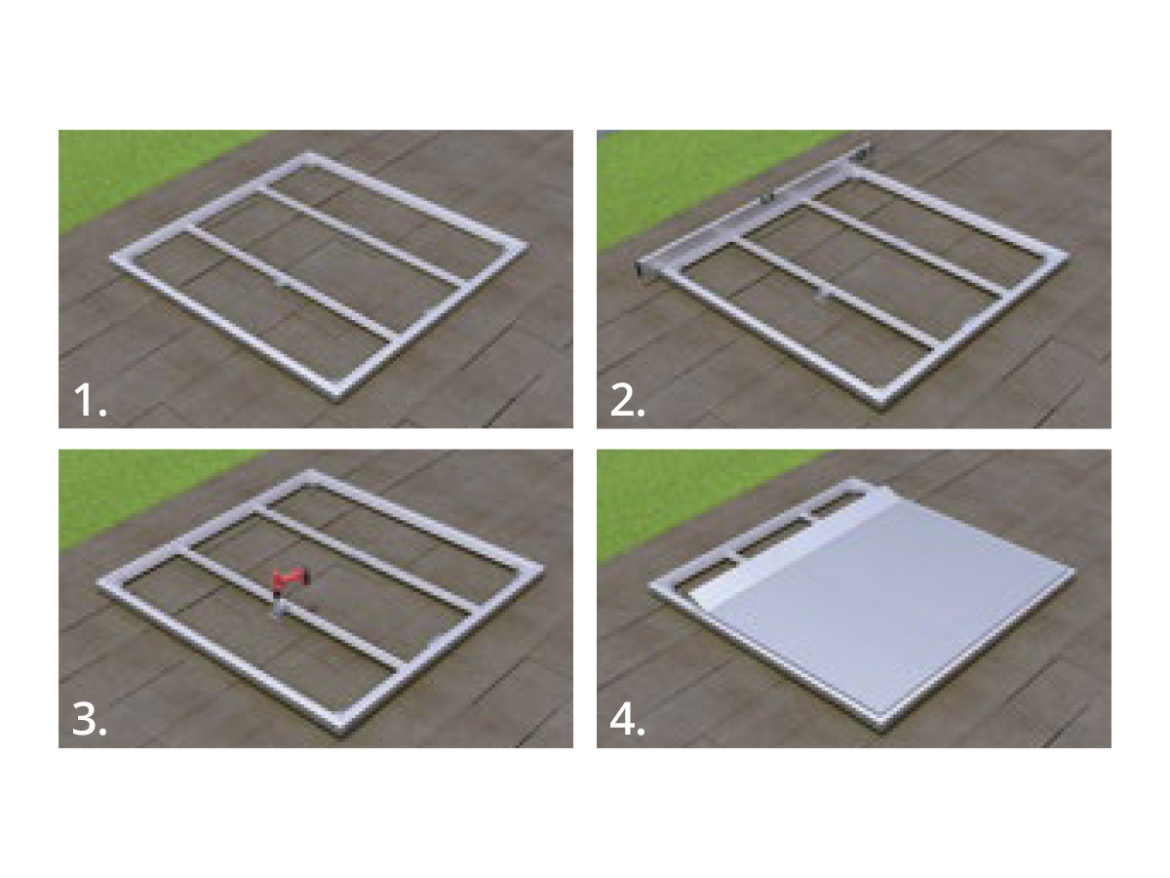 1.

2.

3.

4.