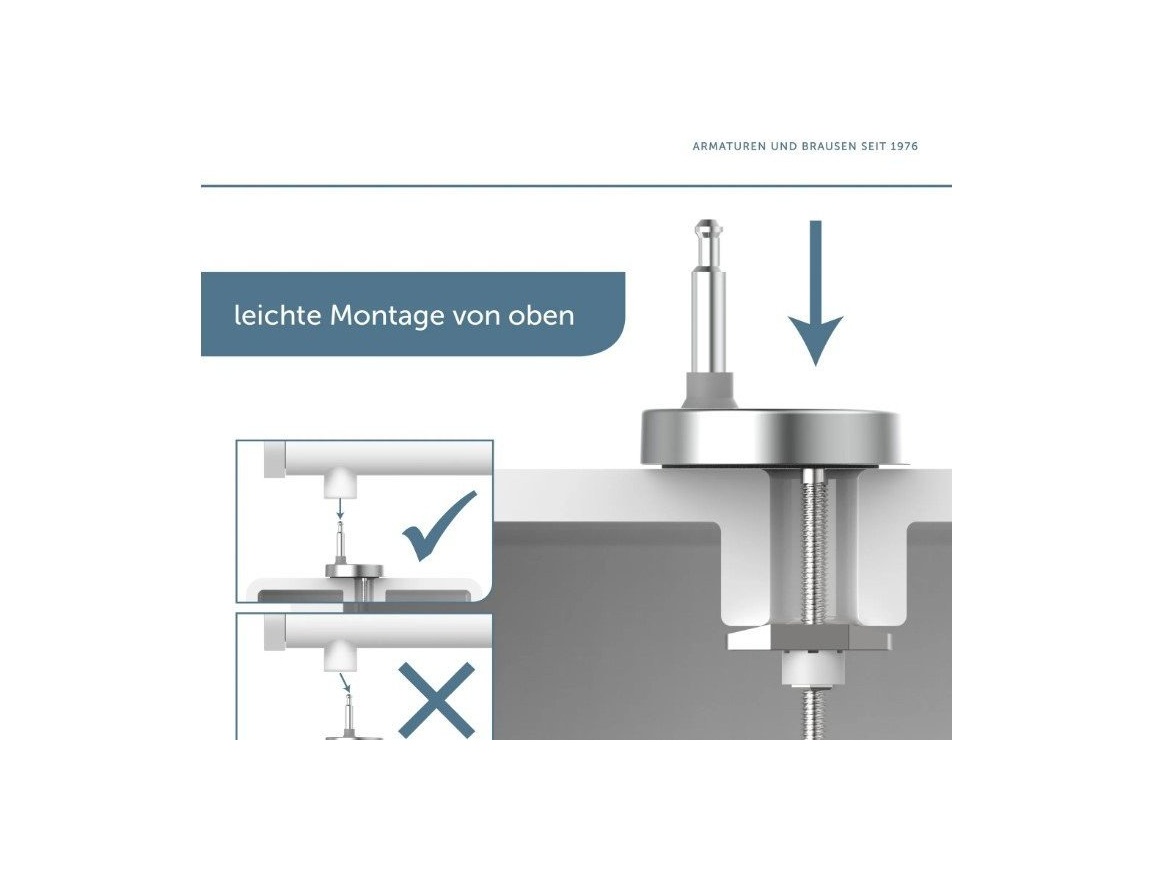 ARMATUREN UND BRAUSEN SEIT 1976

leichte Montage von oben