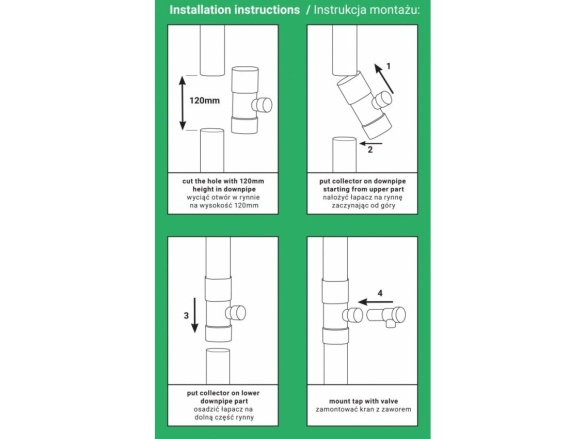 Installation instructions / Instrukcja montażu:

120mm

cut the hole with 120mm height in downpipe
wyciąć otwór w rynnie na wysokość 120mm

1

2

put collector on downpipe starting from upper part
nałożyć łapacz na rynnę zaczynając od góry

3

put collector on lower downpipe part
osadzić łapacz na dolną część rynny

4

mount tap with valve
zamontować kran z zaworem