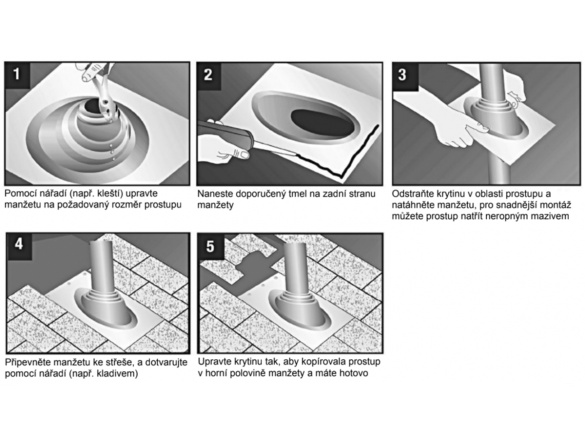 1

Pomocí nářadí (např. kleští) upravte manžetu na požadovaný rozměr prostupu

2

Naneste doporučený tmel na zadní stranu manžety

3

Odstraňte krytinu v oblasti prostupu a natáhněte manžetu, pro snadnější montáž můžete prostup natřít neropným mazivem

4

Připevněte manžetu ke střeše, a dotvarujte pomocí nářadí (např. kladivem)

5

Upravte krytinu tak, aby kopírovala prostup v horní polovině manžety a máte hotovo