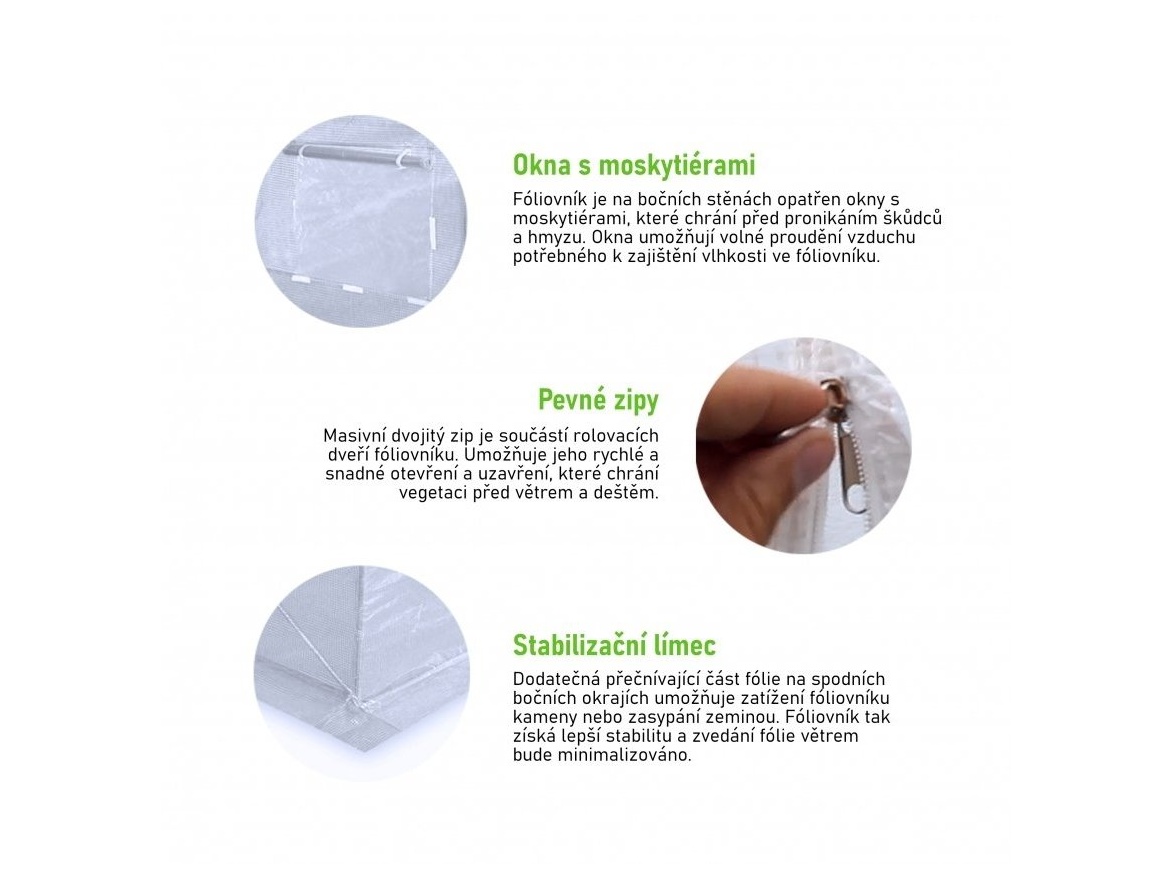 Okna s moskytiérami

Fóliovník je na bočních stěnách opatřen okny s moskytiérami, které chrání před pronikáním škůdců a hmyzu. Okna umožňují volné proudění vzduchu potřebného k zajištění vlhkosti ve fóliovníku.

Pevné zipy

Masivní dvojitý zip je součástí rolovacích dveří fóliovníku. Umožňuje jeho rychlé a snadné otevření a uzavření, které chrání vegetaci před větrem a deštěm.

Stabilizační límec

Dodatečná přečnívající část fólie na spodních bočních okrajích umožňuje zatížení fóliovníku kameny nebo zasypání zeminou. Fóliovník tak získá lepší stabilitu a zvedání fólie větrem bude minimalizováno.