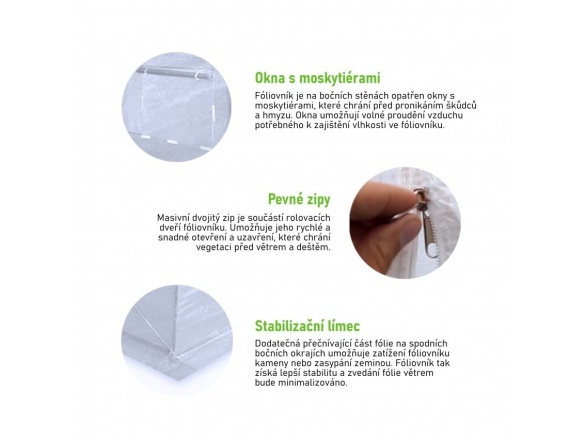 Okna s moskytiérami

Fóliovník je na bočních stěnách opatřen okny s moskytiérami, které chrání před pronikáním škůdců a hmyzu. Okna umožňují volné proudění vzduchu potřebného k zajištění vlhkosti ve fóliovníku.

Pevné zipy

Masivní dvojitý zip je součástí rolovacích dveří fóliovníku. Umožňuje jeho rychlé a snadné otevření a uzavření, které chrání vegetaci před větrem a deštěm.

Stabilizační límec

Dodatečná přečnívající část fólie na spodních bočních okrajích umožňuje zatížení fóliovníku kameny nebo zasypání zeminou. Fóliovník tak získá lepší stabilitu a zvedání fólie větrem bude minimalizováno.