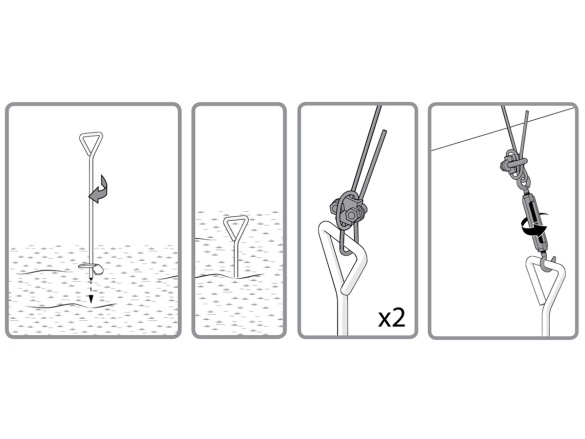 x2