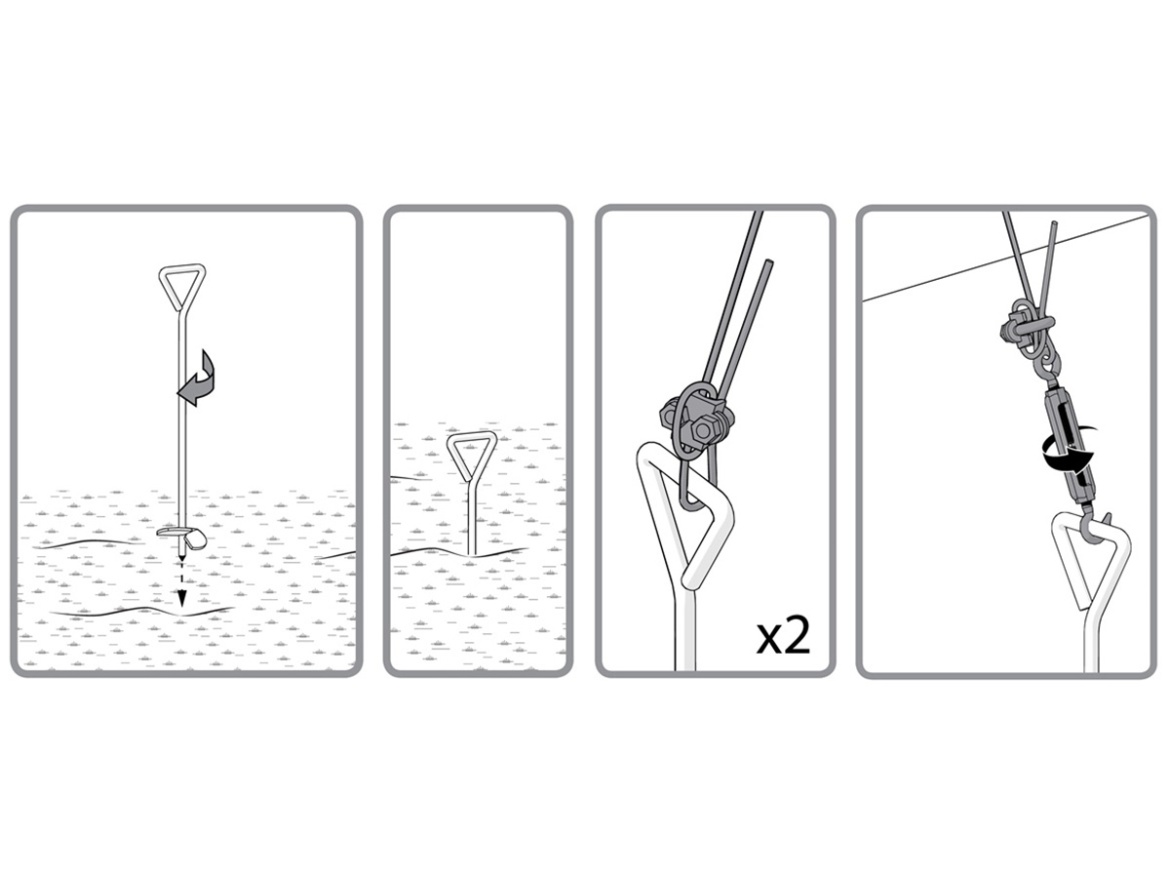 x2