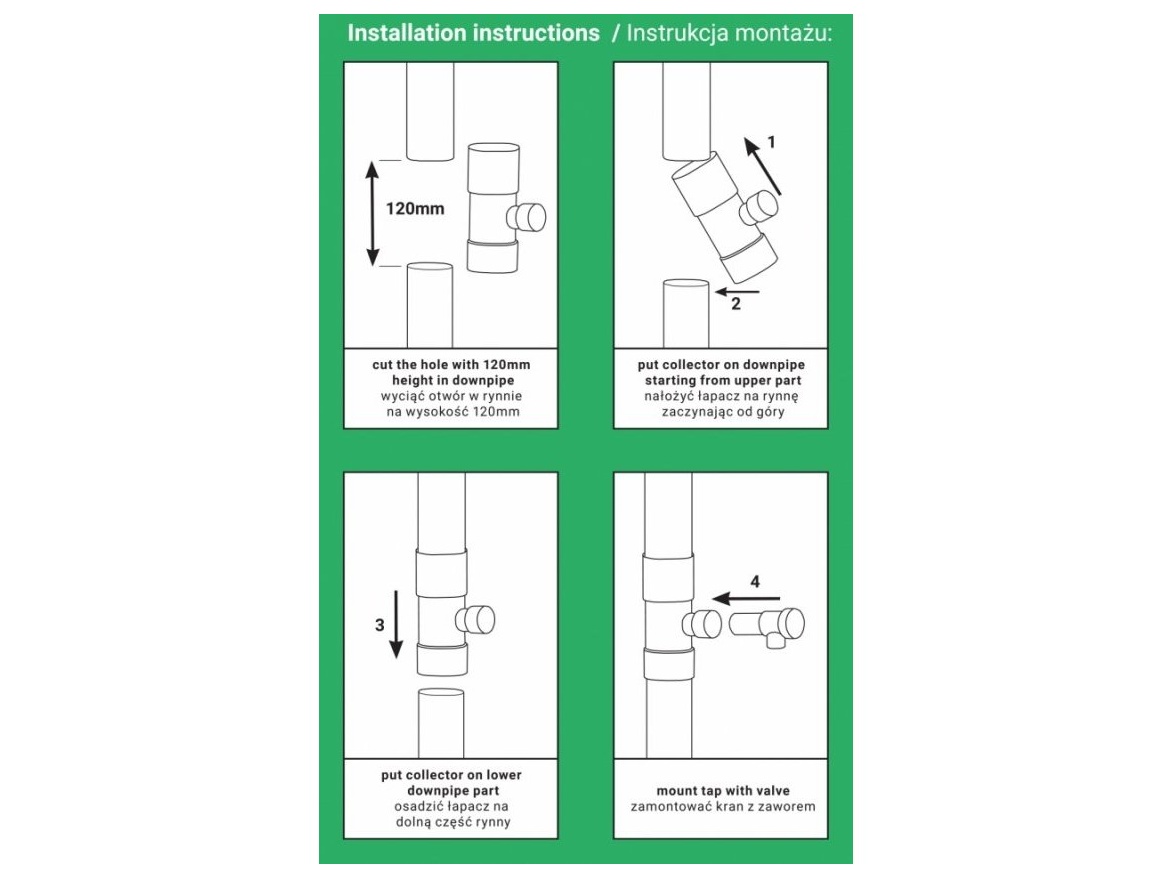 Installation instructions / Instrukcja montażu:

120mm

cut the hole with 120mm height in downpipe
wyciąć otwór w rynnie na wysokość 120mm

1

2

put collector on downpipe starting from upper part
nałożyć łapacz na rynnę zaczynając od góry

3

put collector on lower downpipe part
osadzić łapacz na dolną część rynny

4

mount tap with valve
zamontować kran z zaworem