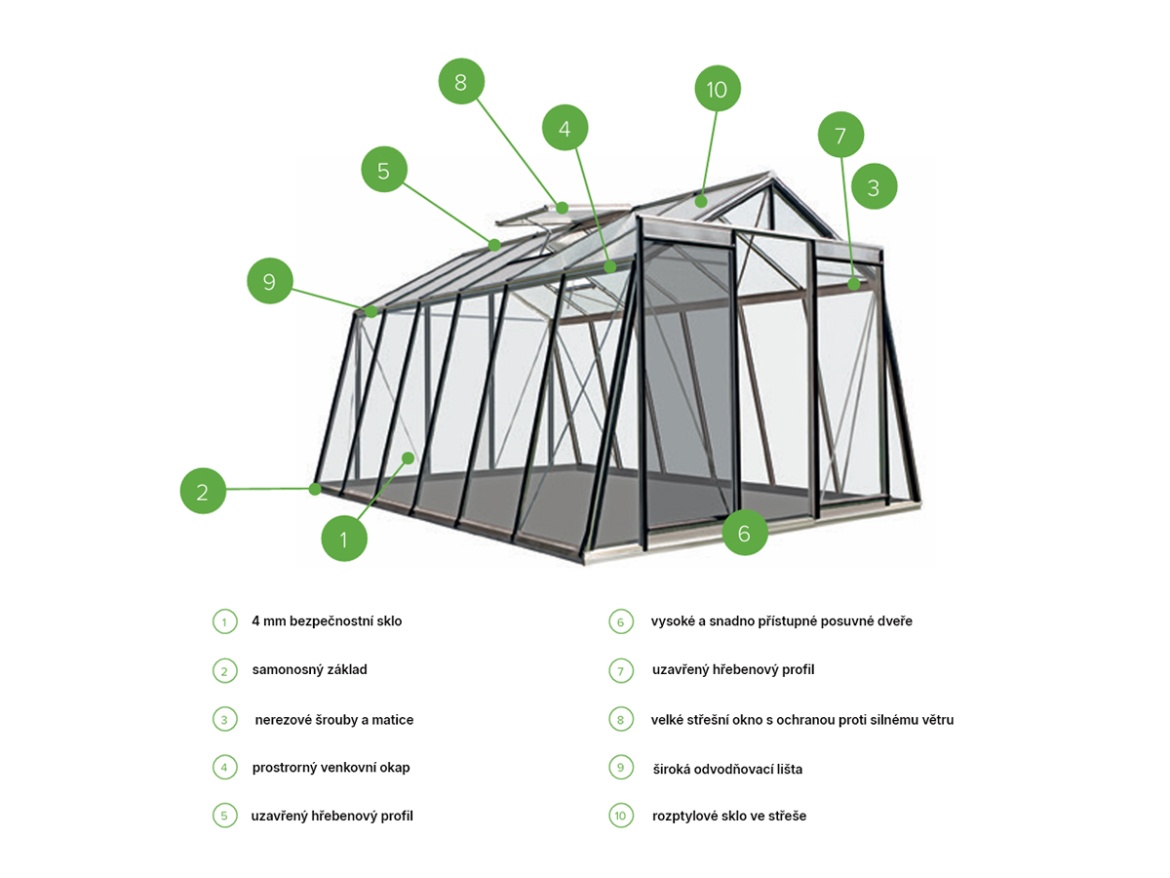 8
10
4
7
5
3
9
2
1
6

1 4 mm bezpečnostní sklo

2 samonosný základ

3 nerezové šrouby a matice

4 prostrorný venkovní okap

5 uzavřený hřebenový profil

6 vysoké a snadno přístupné posuvné dveře

7 uzavřený hřebenový profil

8 velké střešní okno s ochranou proti silnému větru

9 široká odvodňovací lišta

10 rozptylové sklo ve střeše