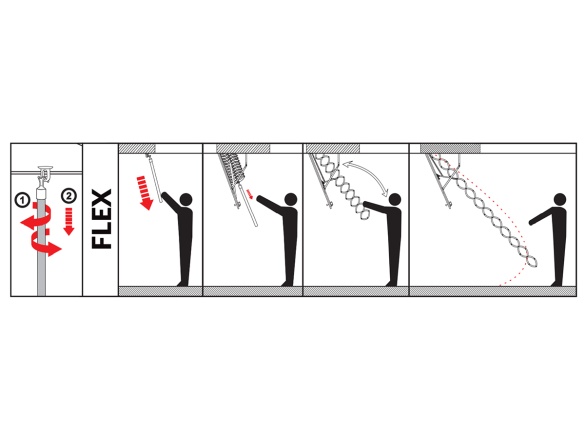 1
2
FLEX