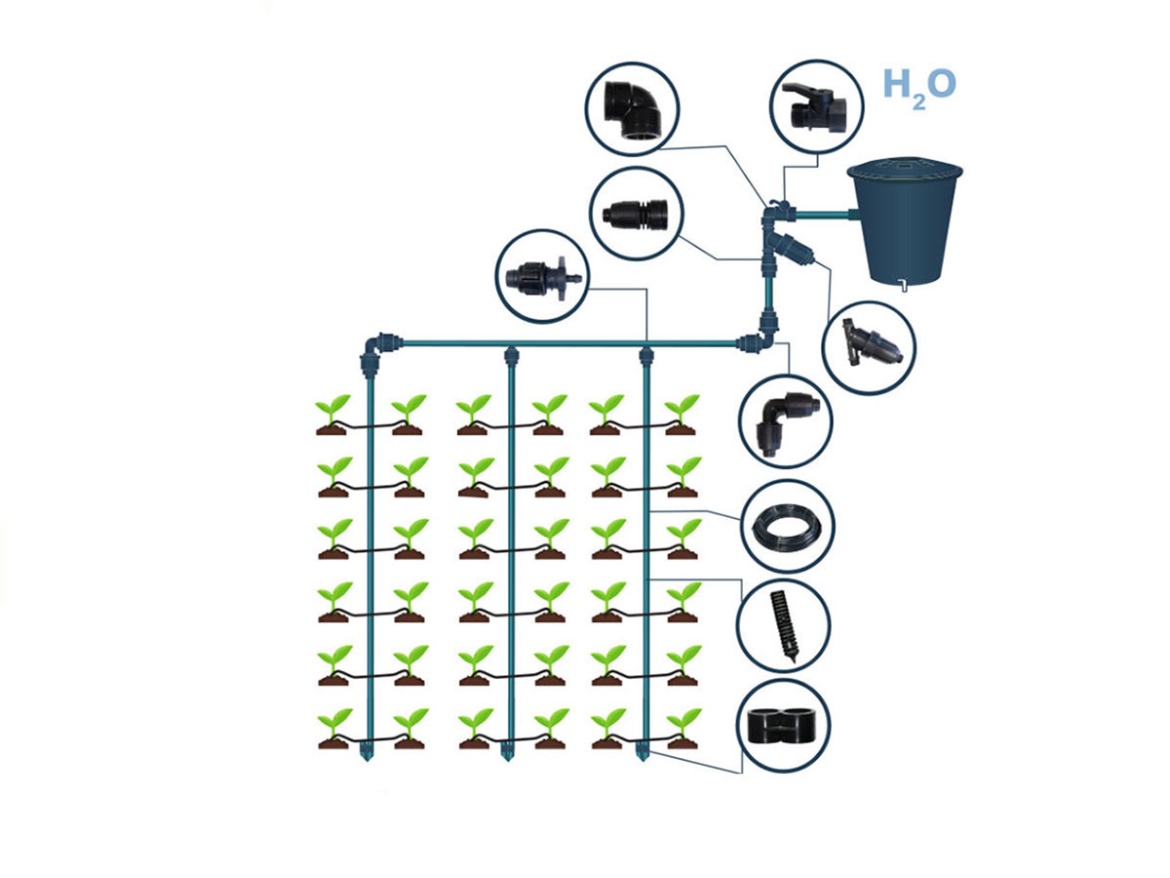 $H_2O$