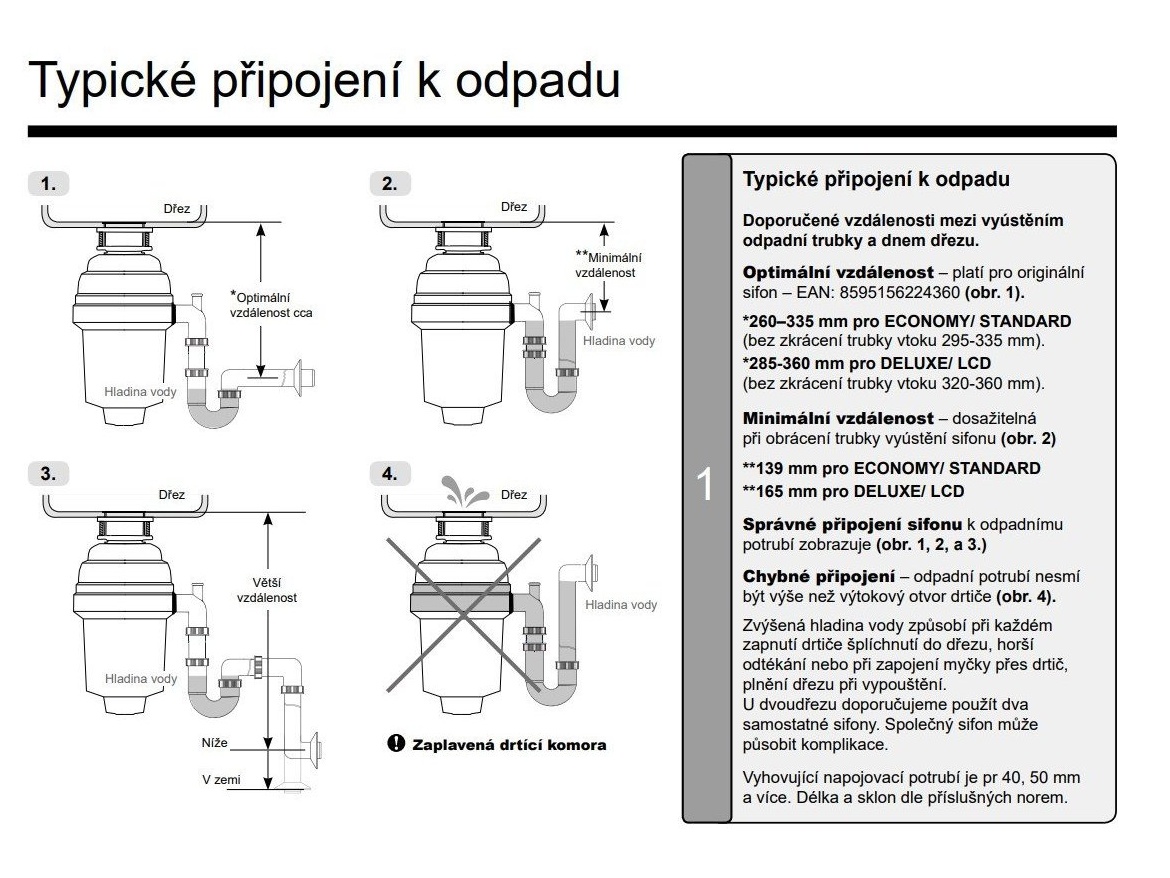 Typické připojení k odpadu

1.

Dřez

*Optimální vzdálenost cca

Hladina vody

2.

Dřez

**Minimální vzdálenost

Hladina vody

3.

Dřez

Větší vzdálenost

Hladina vody

Níže

V zemi

4.

Dřez

Hladina vody

Zaplavená drtící komora

1

Typické připojení k odpadu

Doporučené vzdálenosti mezi vyústěním odpadní trubky a dnem dřezu.

Optimální vzdálenost – platí pro originální sifon – EAN: 8595156224360 (obr. 1).

*260–335 mm pro ECONOMY/ STANDARD (bez zkrácení trubky vtoku 295-335 mm).
*285-360 mm pro DELUXE/ LCD (bez zkrácení trubky vtoku 320-360 mm).

Minimální vzdálenost – dosažitelná při obrácení trubky vyústění sifonu (obr. 2)

**139 mm pro ECONOMY/ STANDARD
**165 mm pro DELUXE/ LCD

Správné připojení sifonu k odpadnímu potrubí zobrazuje (obr. 1, 2, a 3.)

Chybné připojení – odpadní potrubí nesmí být výše než výtokový otvor drtiče (obr. 4).

Zvýšená hladina vody způsobí při každém zapnutí drtiče šplíchnutí do dřezu, horší odtékání nebo při zapojení myčky přes drtič, plnění dřezu při vypouštění.
U dvoudřezu doporučujeme použít dva samostatné sifony. Společný sifon může působit komplikace.

Vyhovující napojovací potrubí je pr 40, 50 mm a více. Délka a sklon dle příslušných norem.