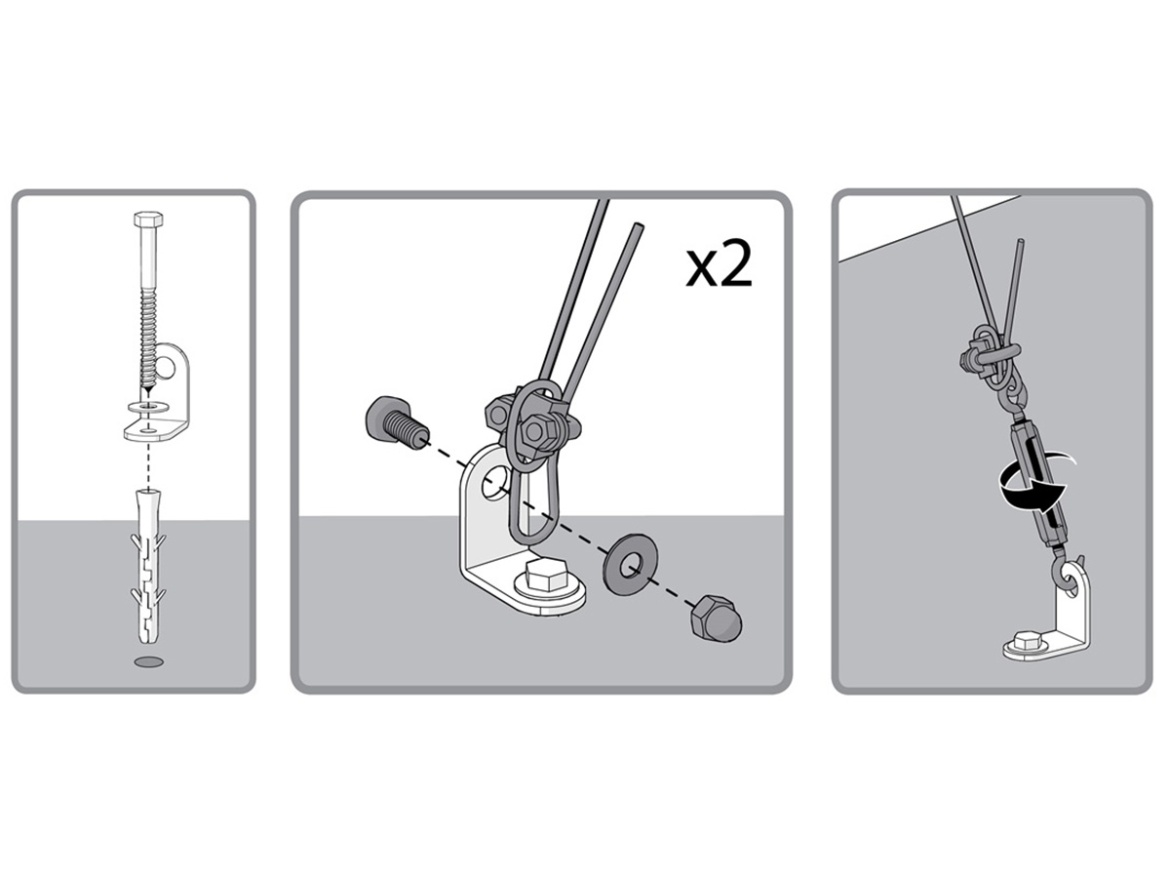 x2